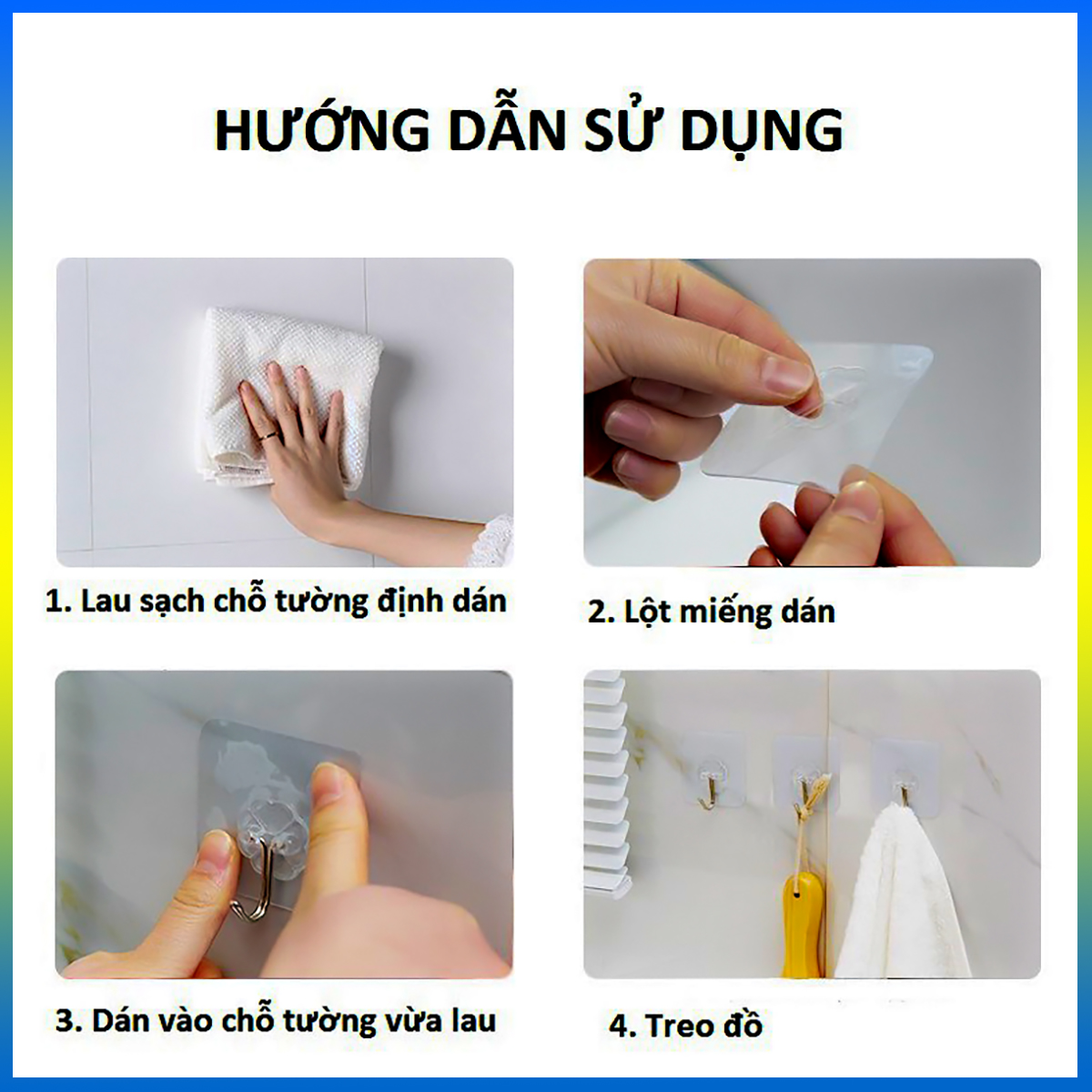 HƯỚNG DẪN SỬ DỤNG

1. Lau sạch chỗ tường định dán

2. Lột miếng dán

3. Dán vào chỗ tường vừa lau

4. Treo đồ