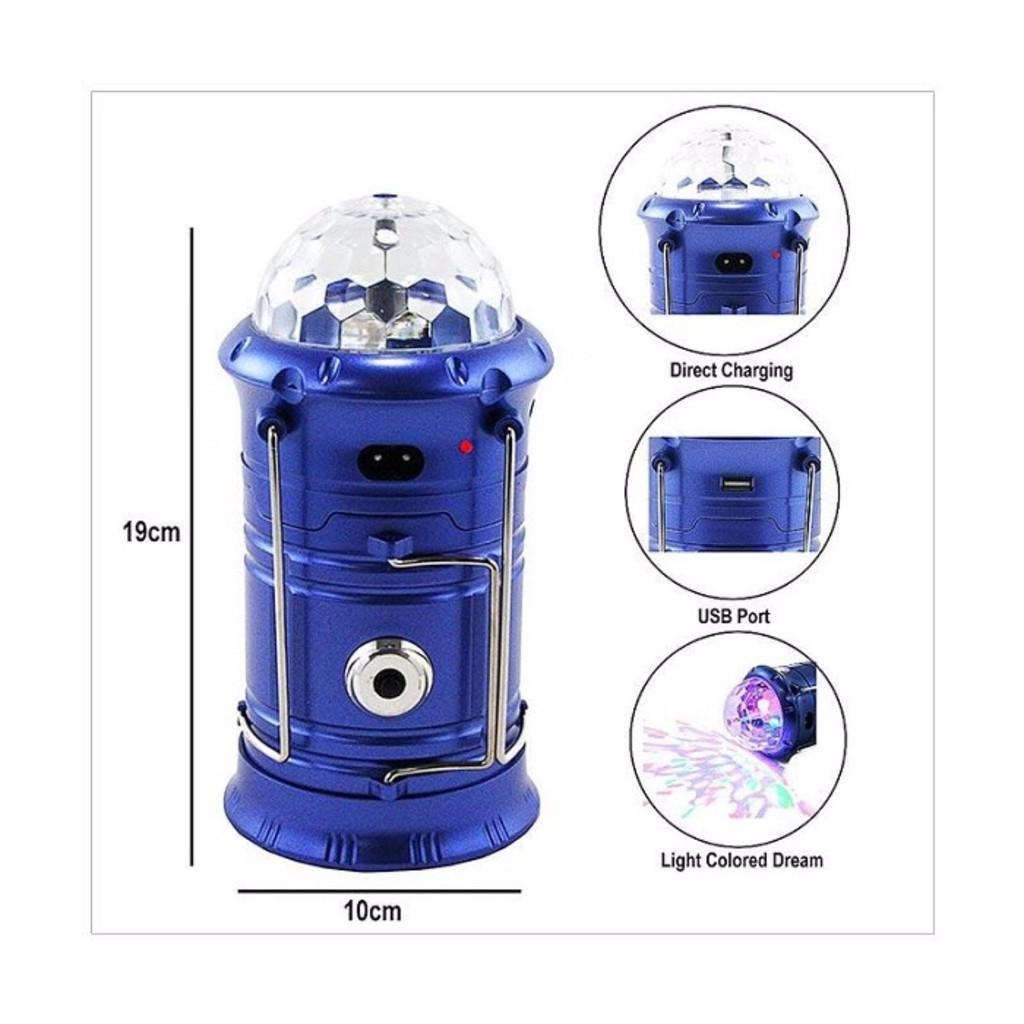 19cm

10cm

Direct Charging

USB Port

Light Colored Dream