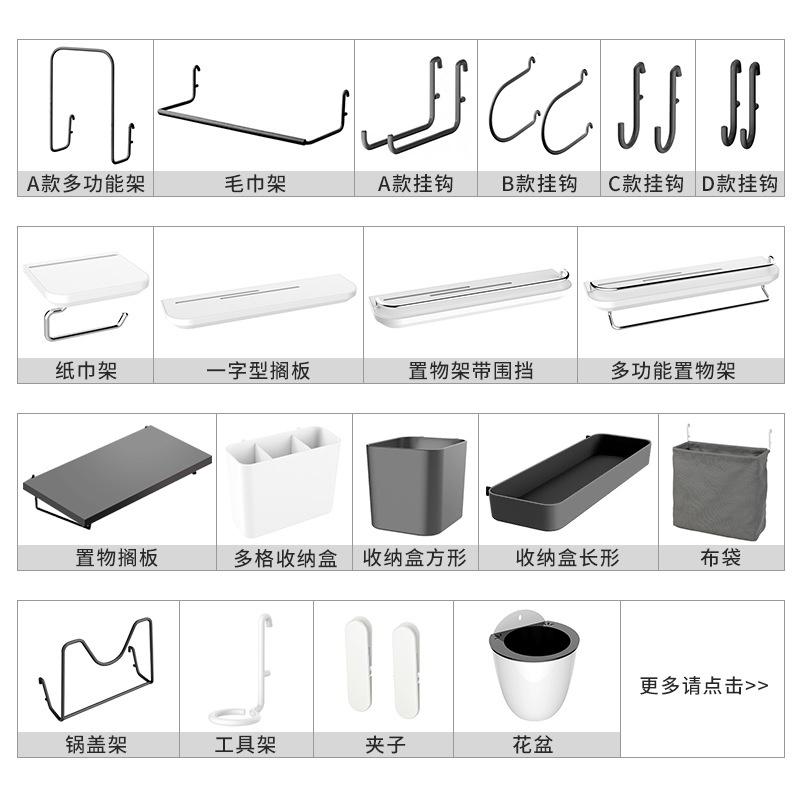 A款多功能架
毛巾架
A款挂钩
B款挂钩
C款挂钩
D款挂钩

纸巾架
一字型搁板
置物架带围挡
多功能置物架

置物搁板
多格收纳盒
收纳盒方形
收纳盒长形
布袋

锅盖架
工具架
夹子
花盆
更多请点击>>