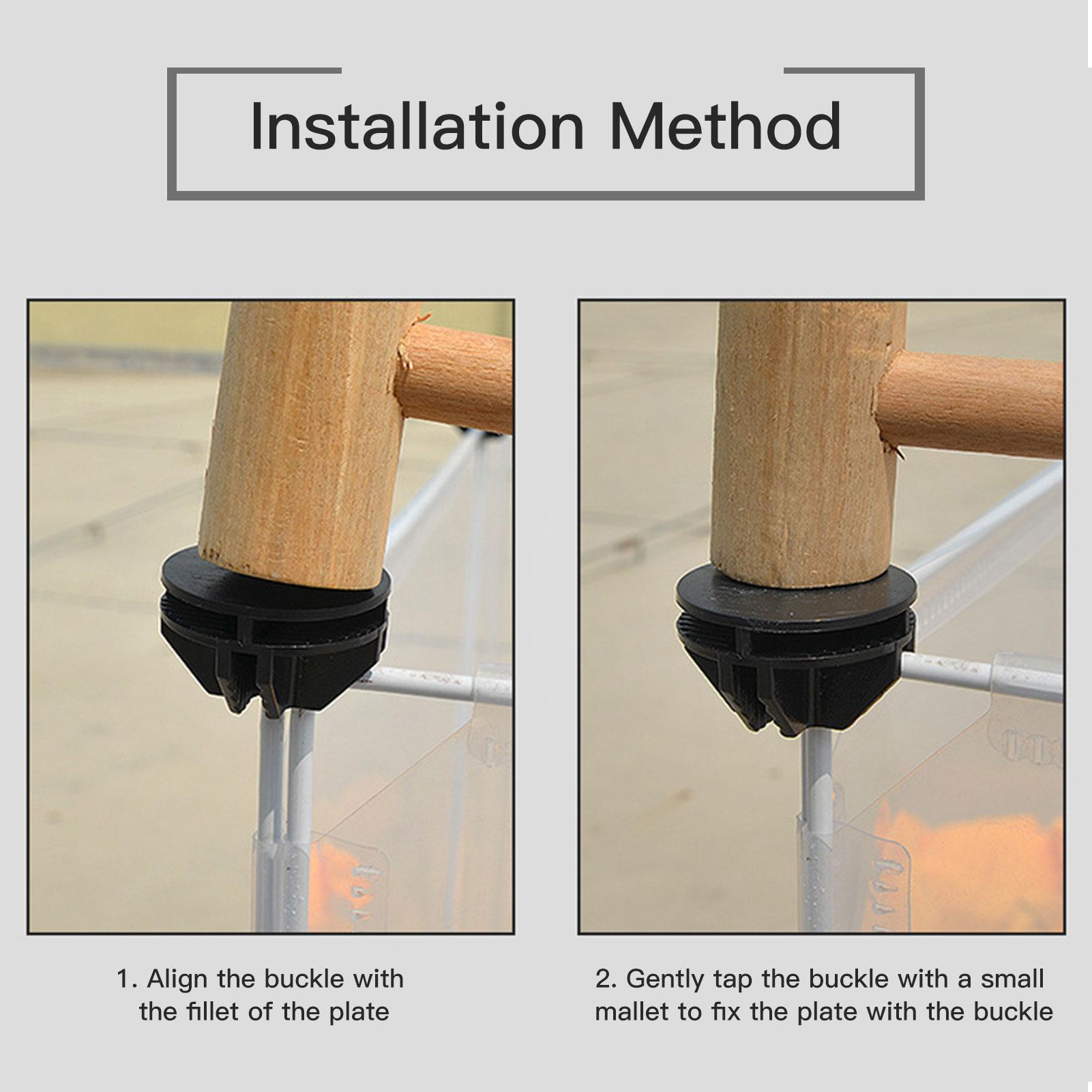 Installation Method

1. Align the buckle with the fillet of the plate

2. Gently tap the buckle with a small mallet to fix the plate with the buckle