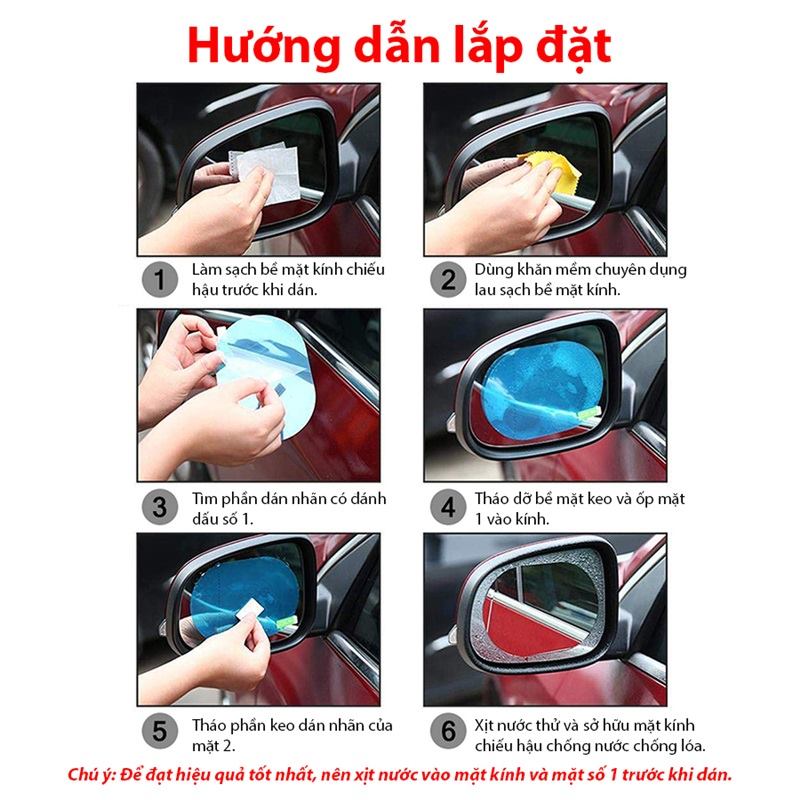 Hướng dẫn lắp đặt

1 Làm sạch bề mặt kính chiếu hậu trước khi dán.

2 Dùng khăn mềm chuyên dụng lau sạch bề mặt kính.

3 Tìm phần dán nhãn có đánh dấu số 1.

4 Tháo dỡ bề mặt keo và ốp mặt 1 vào kính.

5 Tháo phần keo dán nhãn của mặt 2.

6 Xịt nước thử và sở hữu mặt kính chiếu hậu chống nước chống lóa.

Chú ý: Để đạt hiệu quả tốt nhất, nên xịt nước vào mặt kính và mặt số 1 trước khi dán.