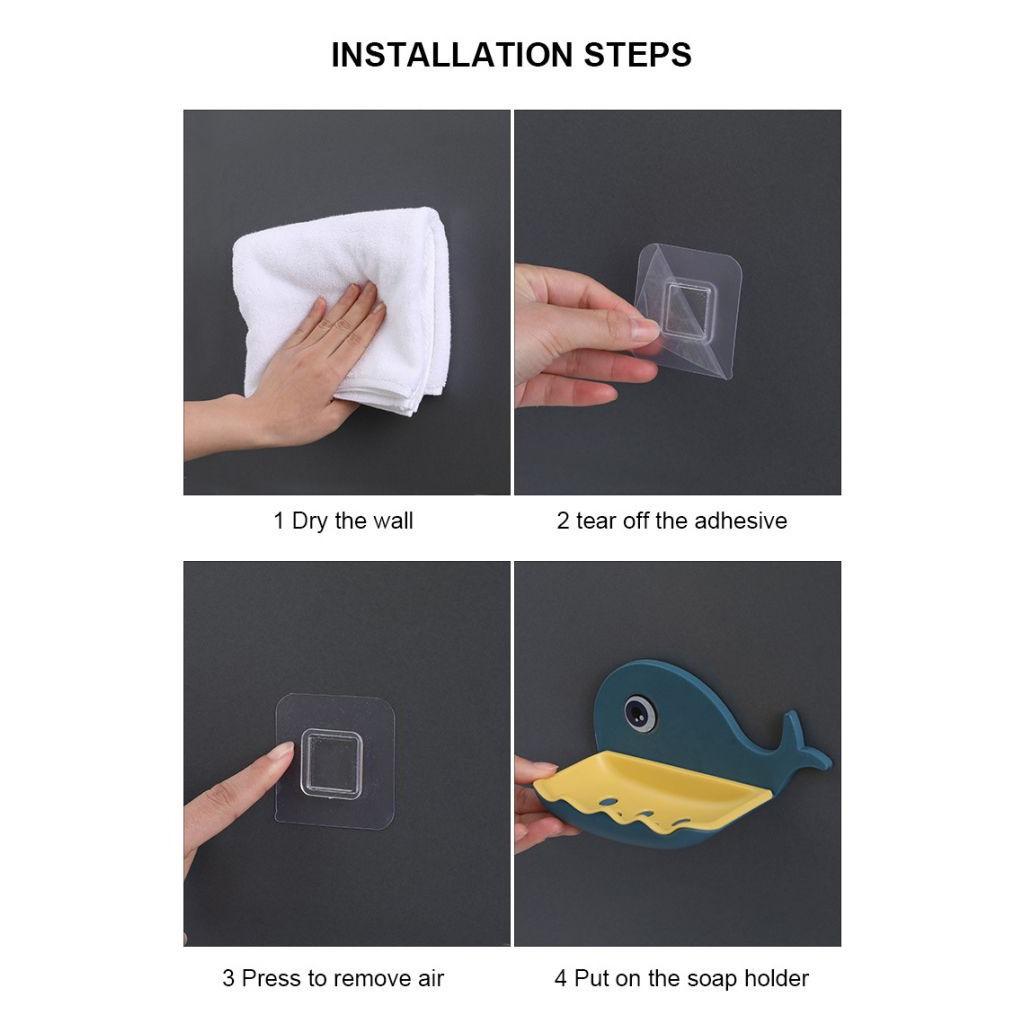 INSTALLATION STEPS

1 Dry the wall

2 tear off the adhesive

3 Press to remove air

4 Put on the soap holder