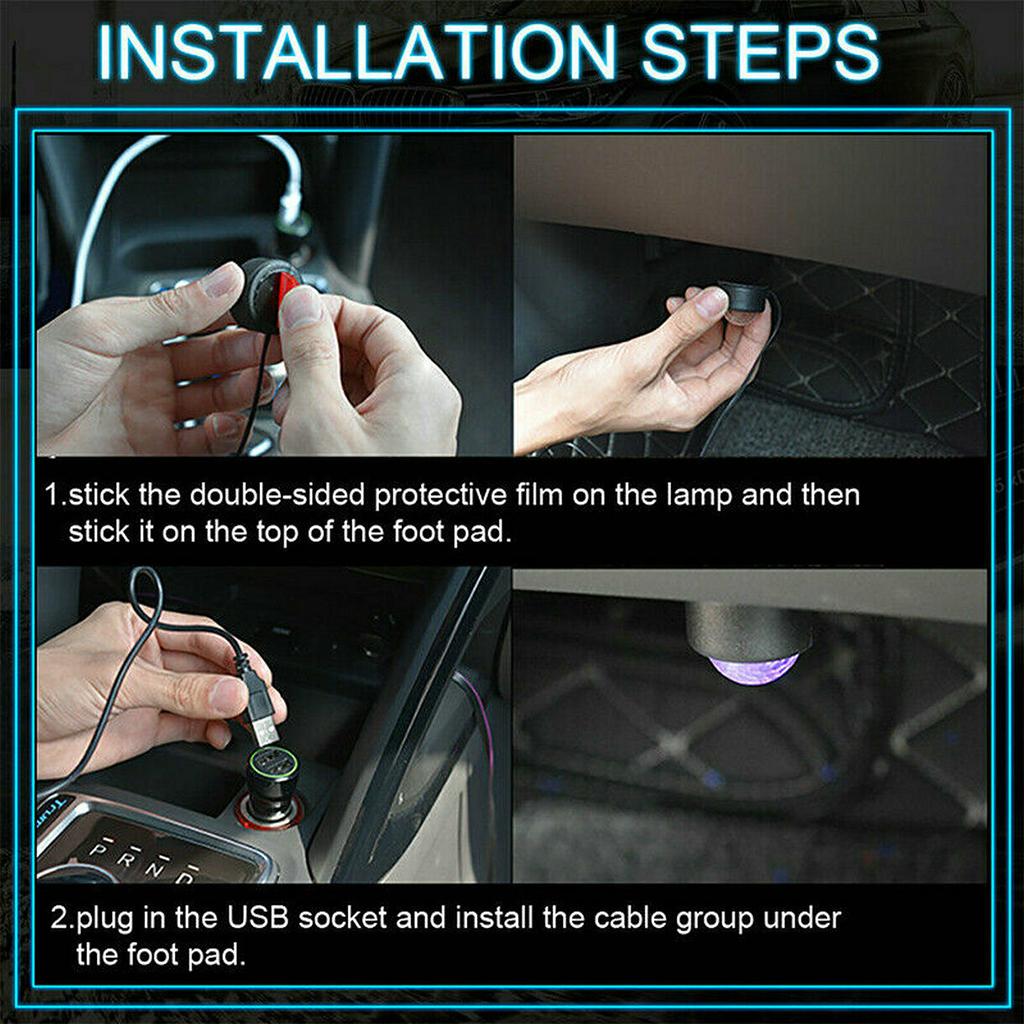 INSTALLATION STEPS

1.stick the double-sided protective film on the lamp and then stick it on the top of the foot pad.

P R N D

2.plug in the USB socket and install the cable group under the foot pad.