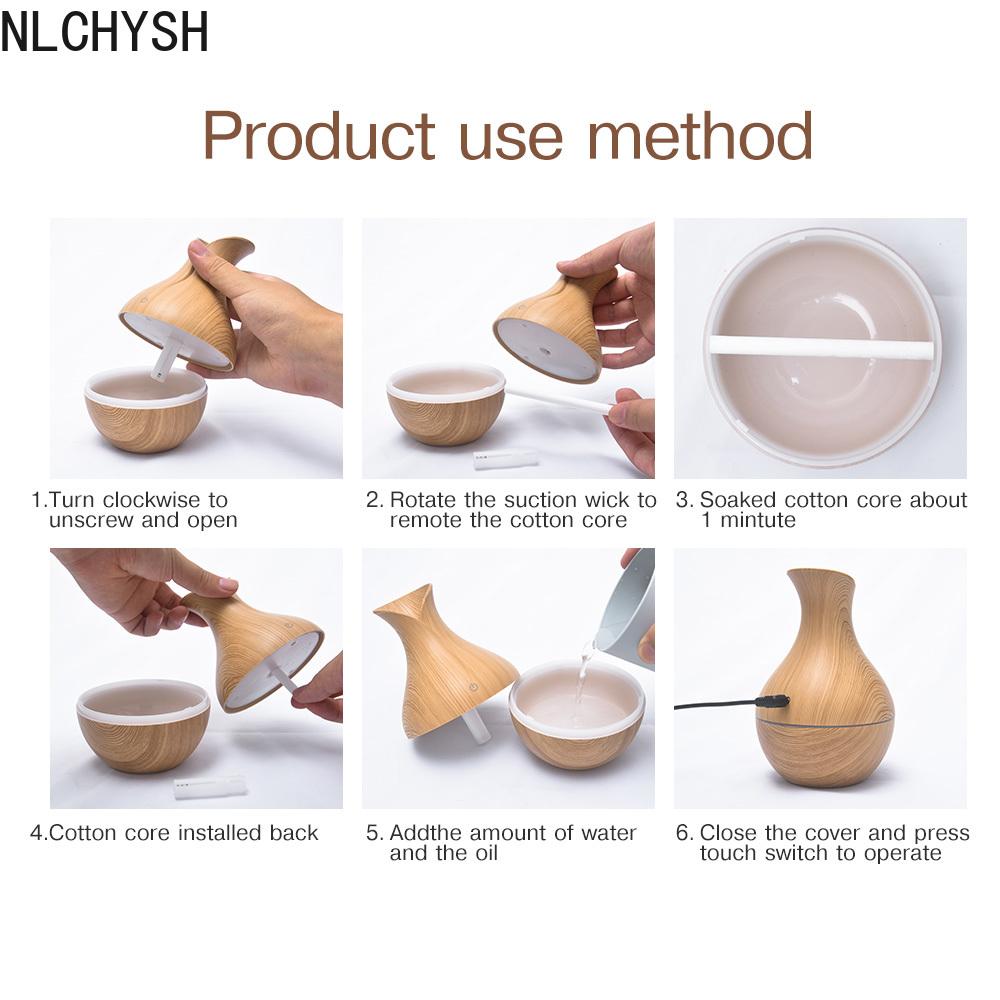 NLCHYSH

Product use method

1.Turn clockwise to unscrew and open

2. Rotate the suction wick to remote the cotton core

3. Soaked cotton core about 1 mintute

4.Cotton core installed back

5. Addthe amount of water and the oil

6. Close the cover and press touch switch to operate