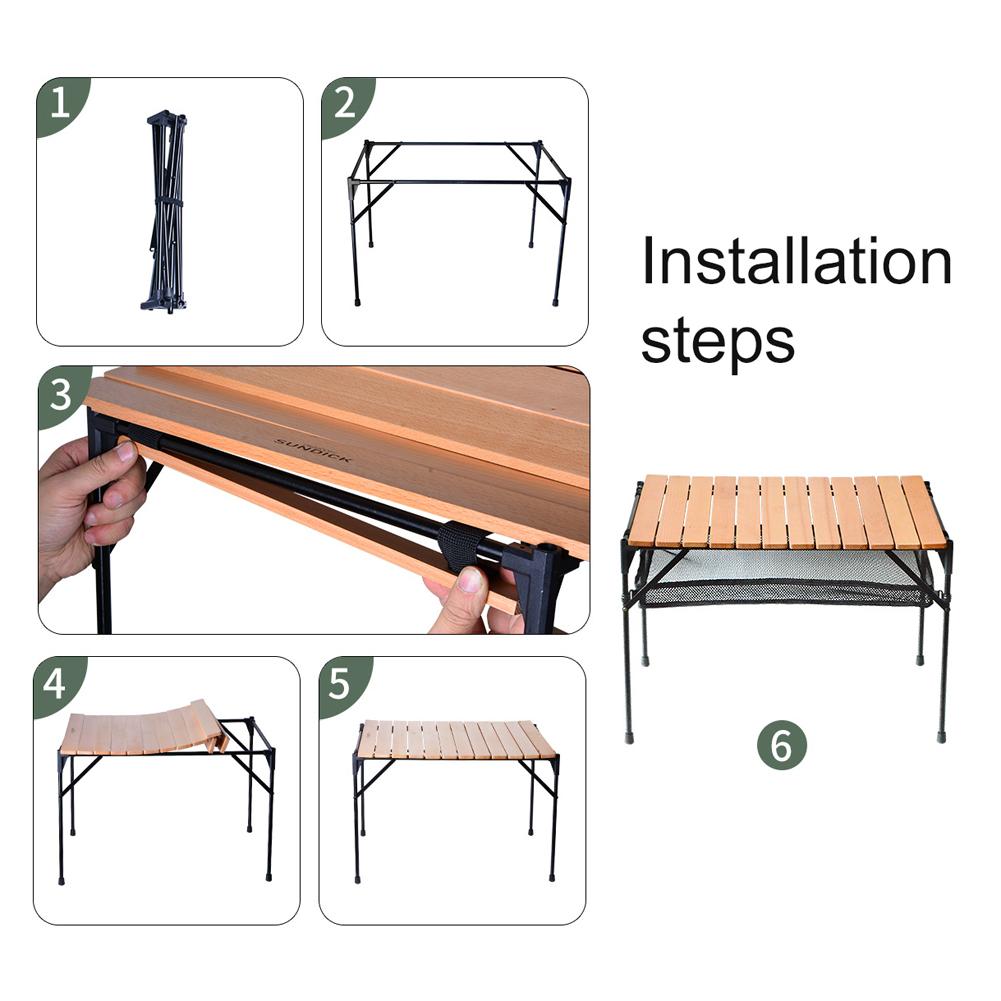 1

2

Installation steps

3

SUNDICK

4

5

6