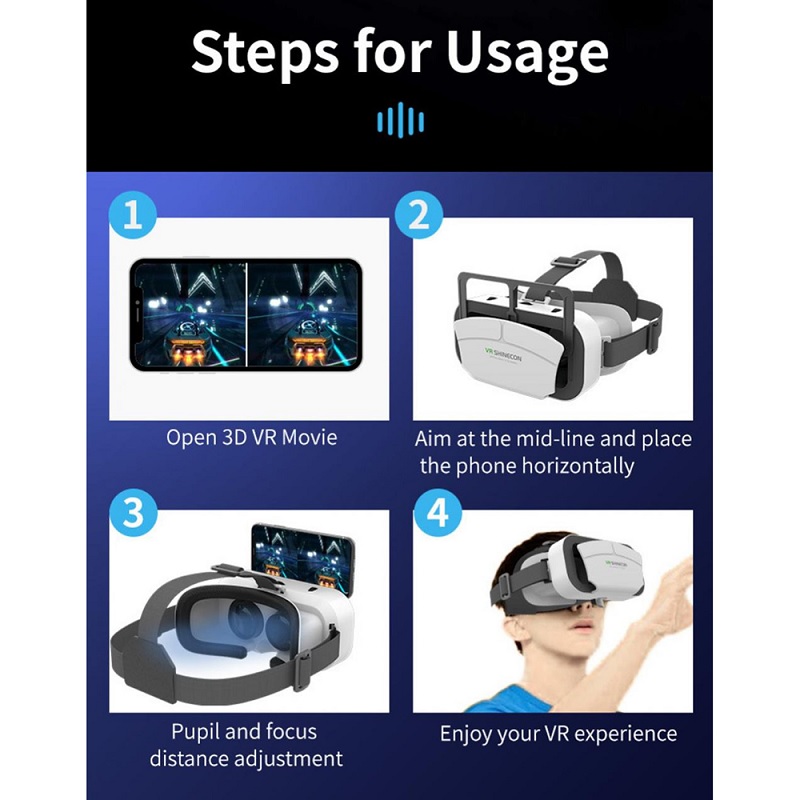 Steps for Usage

1

Open 3D VR Movie

2

VR SHINECON

Aim at the mid-line and place the phone horizontally

3

Pupil and focus distance adjustment

4

VR SHINECON

Enjoy your VR experience