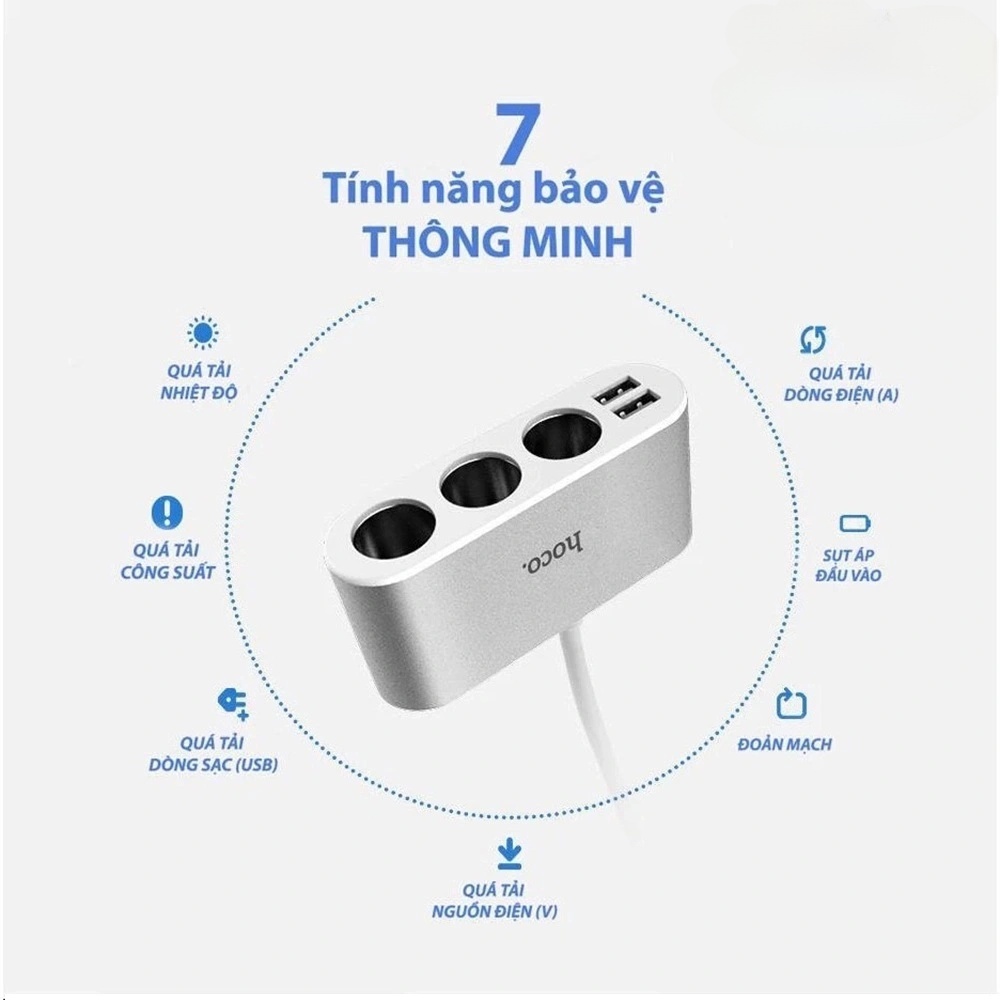 7
Tính năng bảo vệ
THÔNG MINH

QUÁ TẢI
NHIỆT ĐỘ

QUÁ TẢI
CÔNG SUẤT

QUÁ TẢI
DÒNG SẠC (USB)

QUÁ TẢI
NGUỒN ĐIỆN (V)

QUÁ TẢI
DÒNG ĐIỆN (A)

SỤT ÁP
ĐẦU VÀO

ĐOẢN MẠCH

hoco.