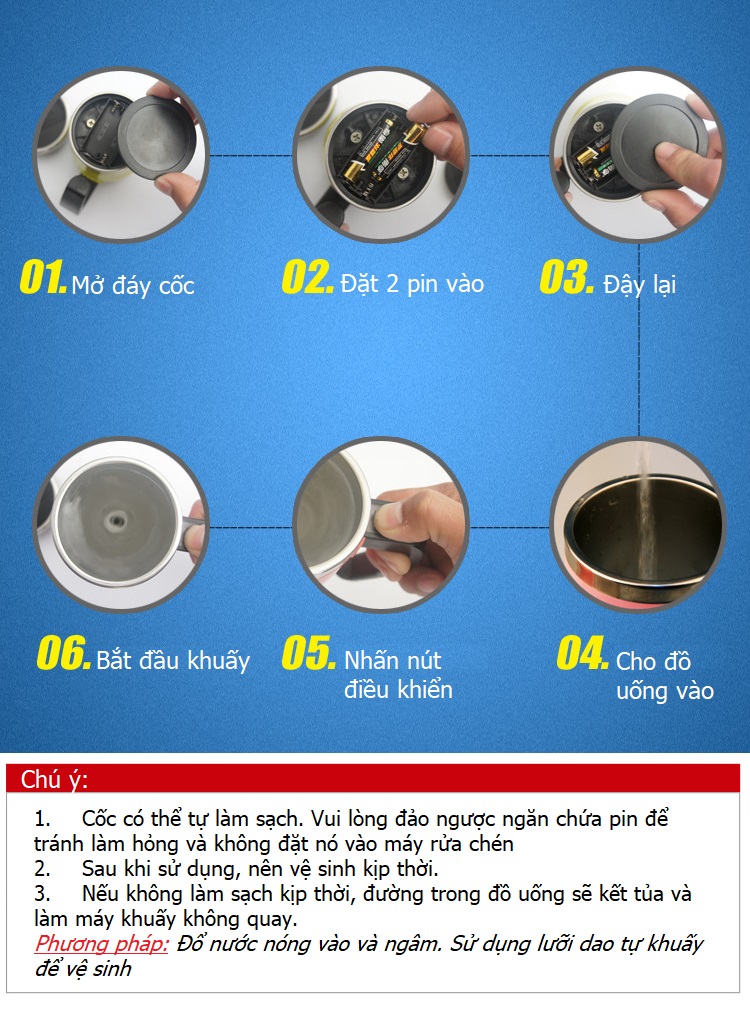 01. Mở đáy cốc

02. Đặt 2 pin vào

03. Đậy lại

06. Bắt đầu khuấy

05. Nhấn nút điều khiển

04. Cho đồ uống vào

Chú ý:

1. Cốc có thể tự làm sạch. Vui lòng đảo ngược ngăn chứa pin để tránh làm hỏng và không đặt nó vào máy rửa chén
2. Sau khi sử dụng, nên vệ sinh kịp thời.
3. Nếu không làm sạch kịp thời, đường trong đồ uống sẽ kết tủa và làm máy khuấy không quay.
Phương pháp: Đổ nước nóng vào và ngâm. Sử dụng lưỡi dao tự khuấy để vệ sinh