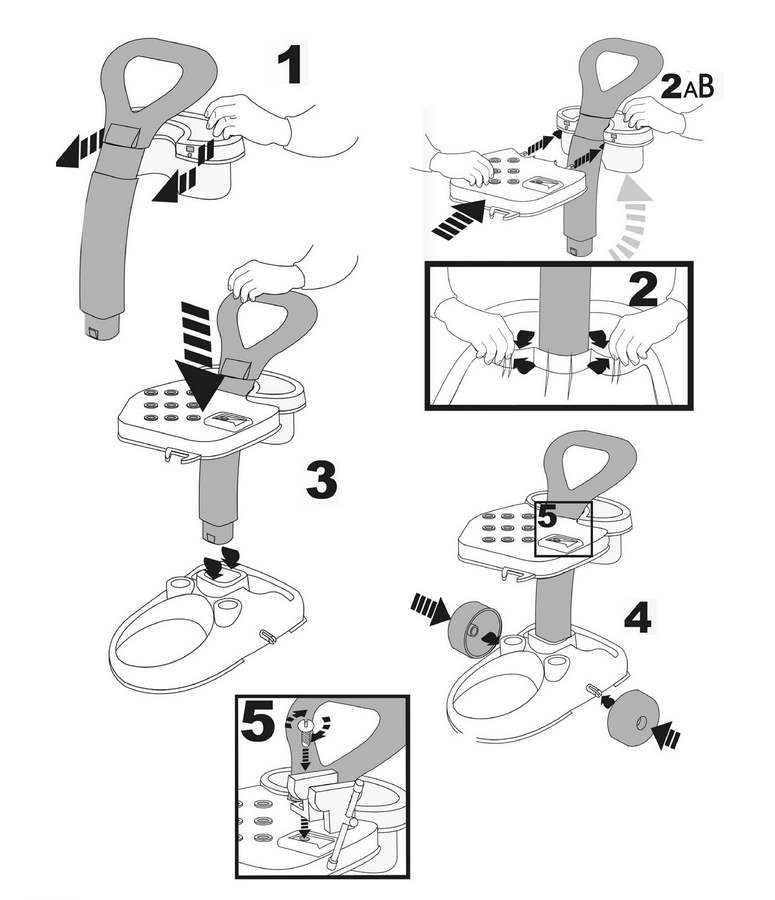 1

2AB

2

3

5

4

5