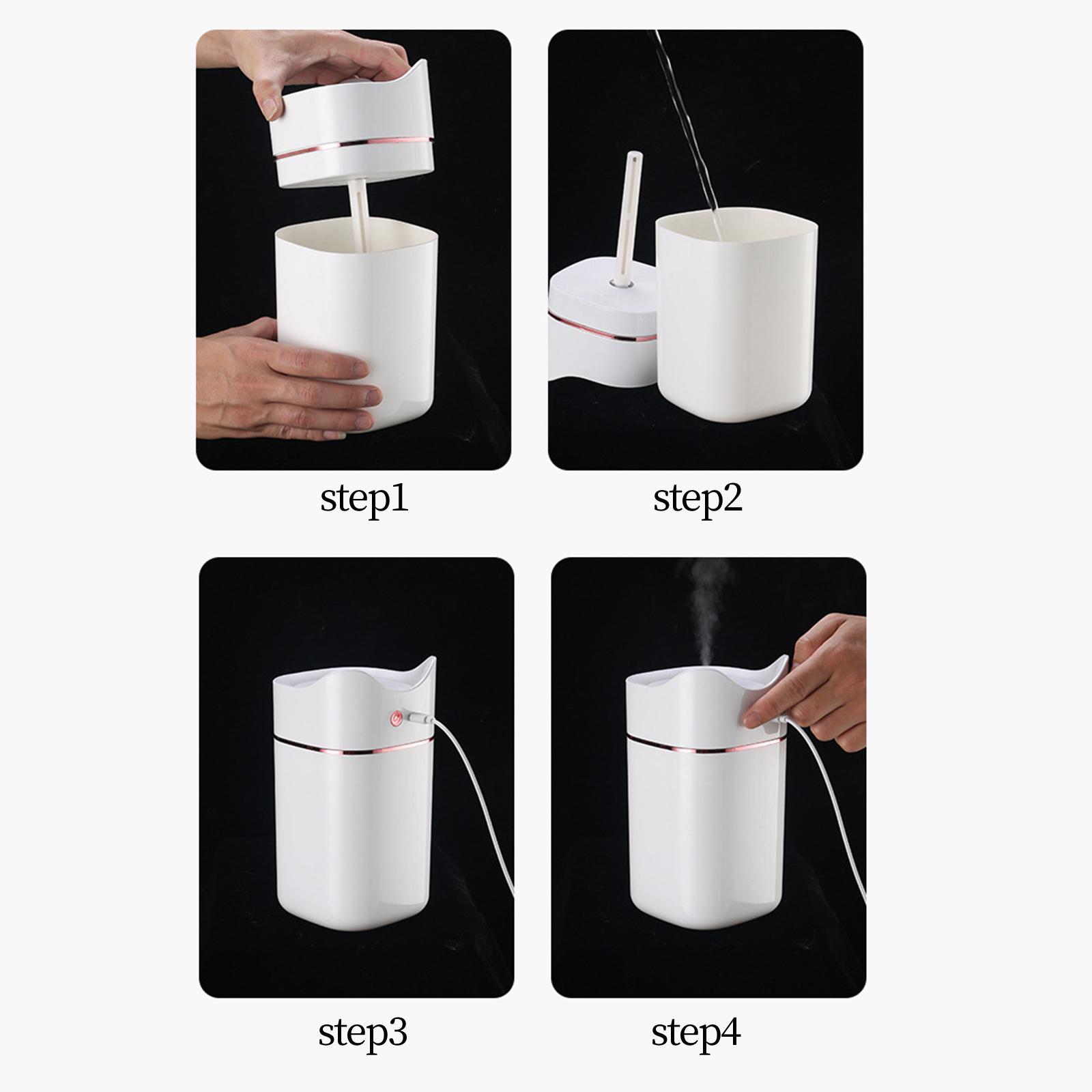 step1

step2

step3

step4