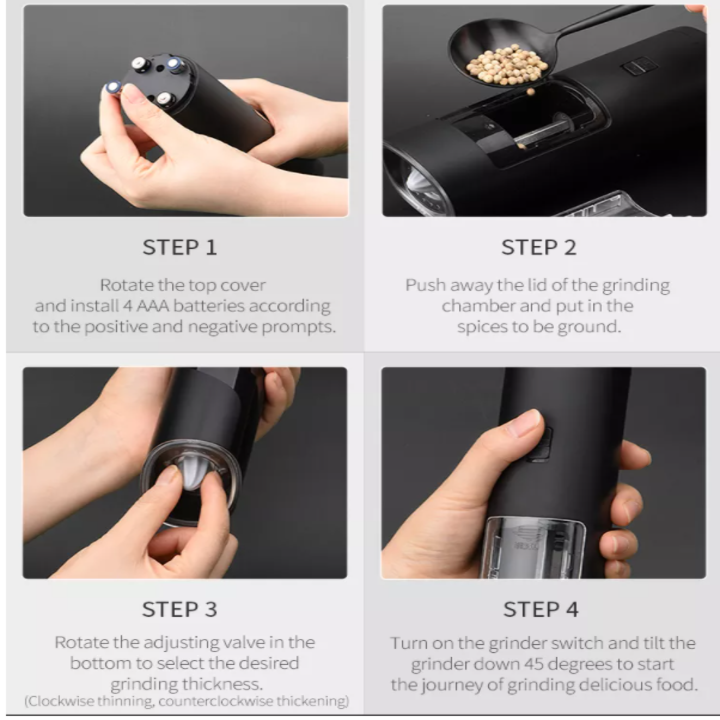 STEP 1

Rotate the top cover and install 4 AAA batteries according to the positive and negative prompts.

STEP 2

Push away the lid of the grinding chamber and put in the spices to be ground.

STEP 3

Rotate the adjusting valve in the bottom to select the desired grinding thickness.
(Clockwise thinning, counterclockwise thickening)

STEP 4

Turn on the grinder switch and tilt the grinder down 45 degrees to start the journey of grinding delicious food.