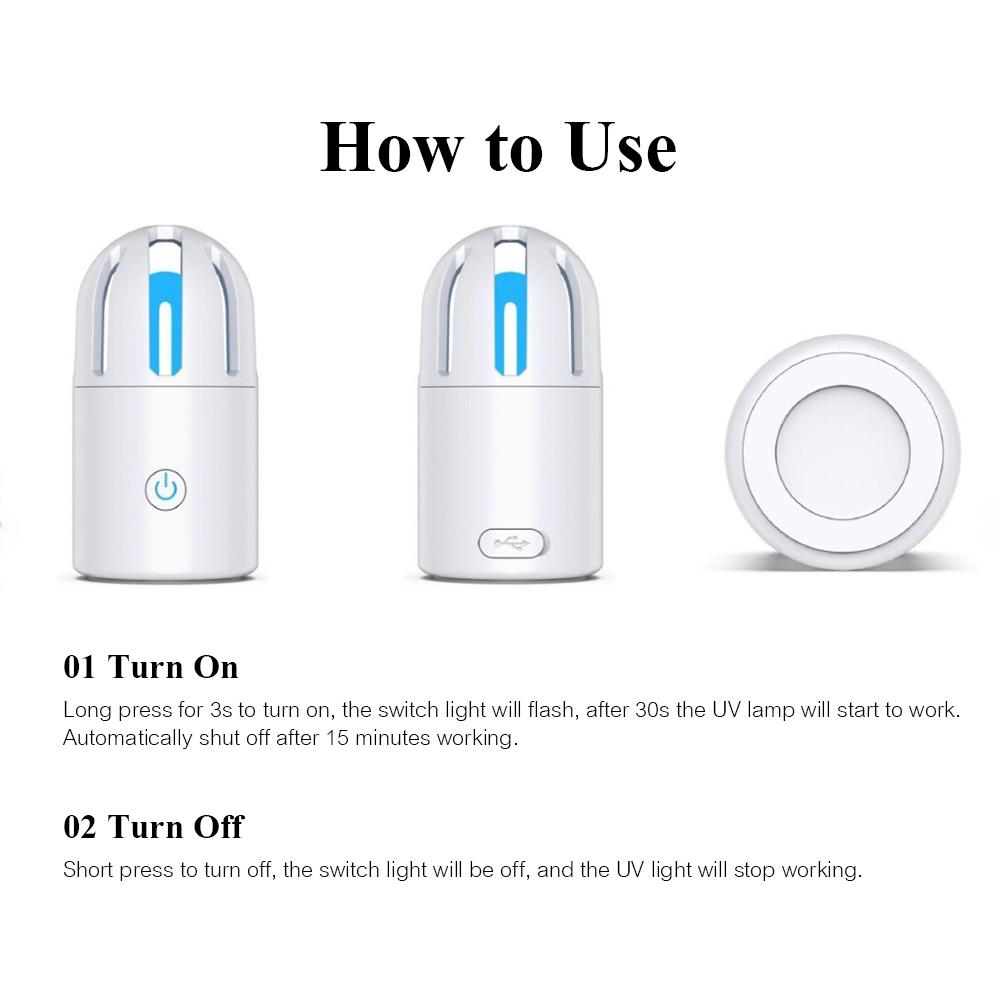 How to Use

01 Turn On

Long press for 3s to turn on, the switch light will flash, after 30s the UV lamp will start to work. Automatically shut off after 15 minutes working.

02 Turn Off

Short press to turn off, the switch light will be off, and the UV light will stop working.