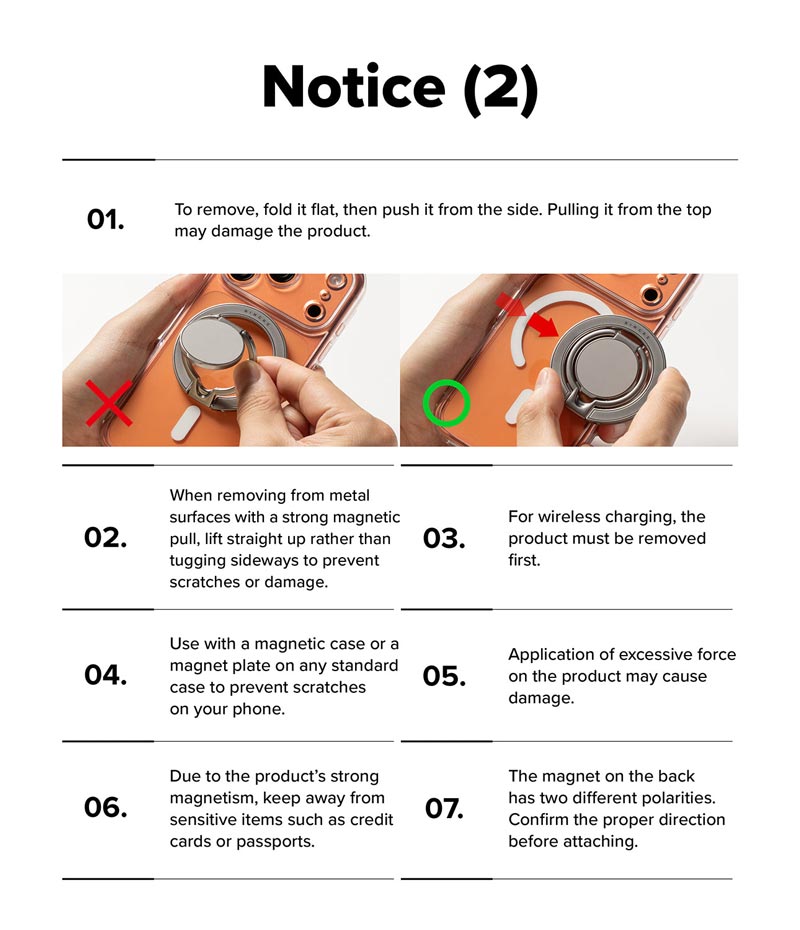 Notice (2)

01. To remove, fold it flat, then push it from the side. Pulling it from the top may damage the product.

02. When removing from metal surfaces with a strong magnetic pull, lift straight up rather than tugging sideways to prevent scratches or damage.

03. For wireless charging, the product must be removed first.

04. Use with a magnetic case or a magnet plate on any standard case to prevent scratches on your phone.

05. Application of excessive force on the product may cause damage.

06. Due to the product's strong magnetism, keep away from sensitive items such as credit cards or passports.

07. The magnet on the back has two different polarities. Confirm the proper direction before attaching.