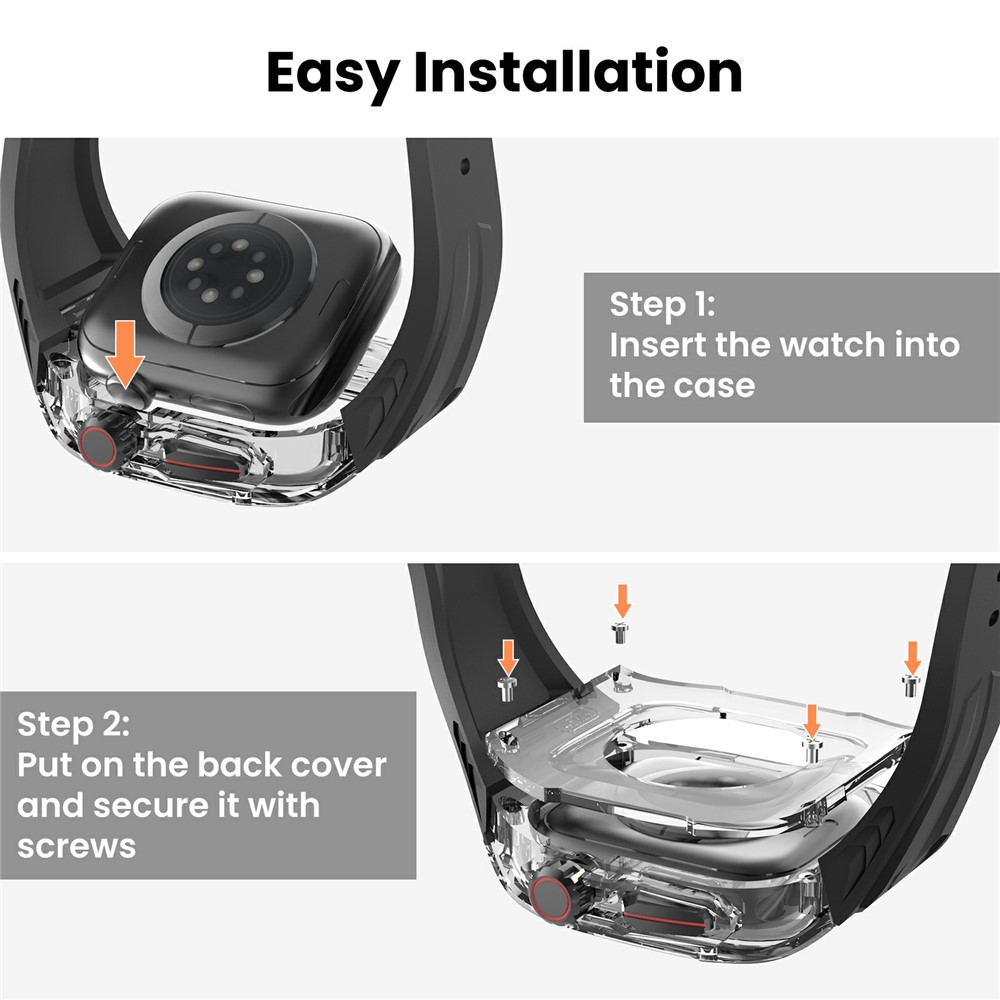 Easy Installation

Step 1:
Insert the watch into the case

Step 2:
Put on the back cover and secure it with screws