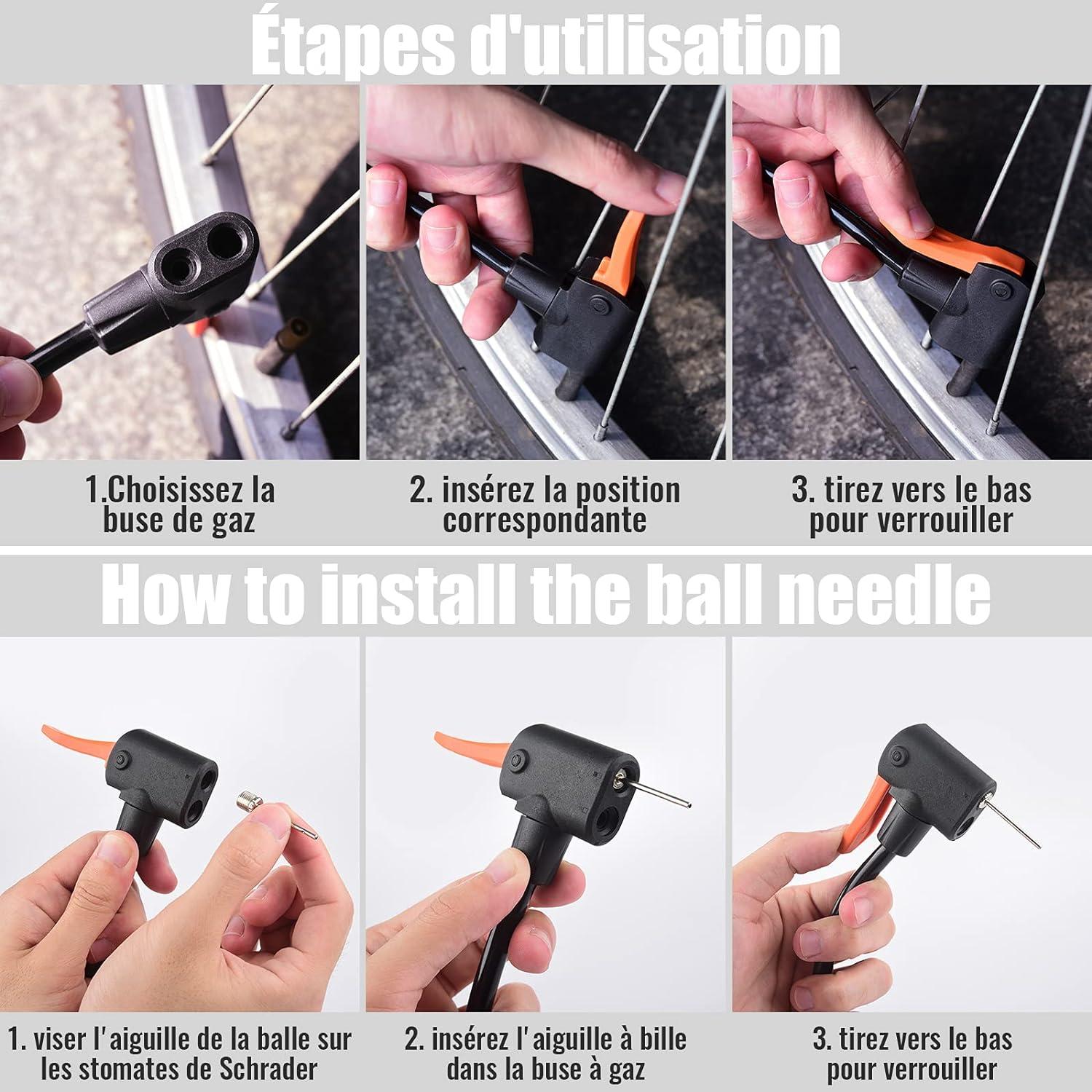 Étapes d'utilisation

1.Choisissez la buse de gaz

2. insérez la position correspondante

3. tirez vers le bas pour verrouiller

How to install the ball needle

1. viser l'aiguille de la balle sur les stomates de Schrader

2. insérez l'aiguille à bille dans la buse à gaz

3. tirez vers le bas pour verrouiller