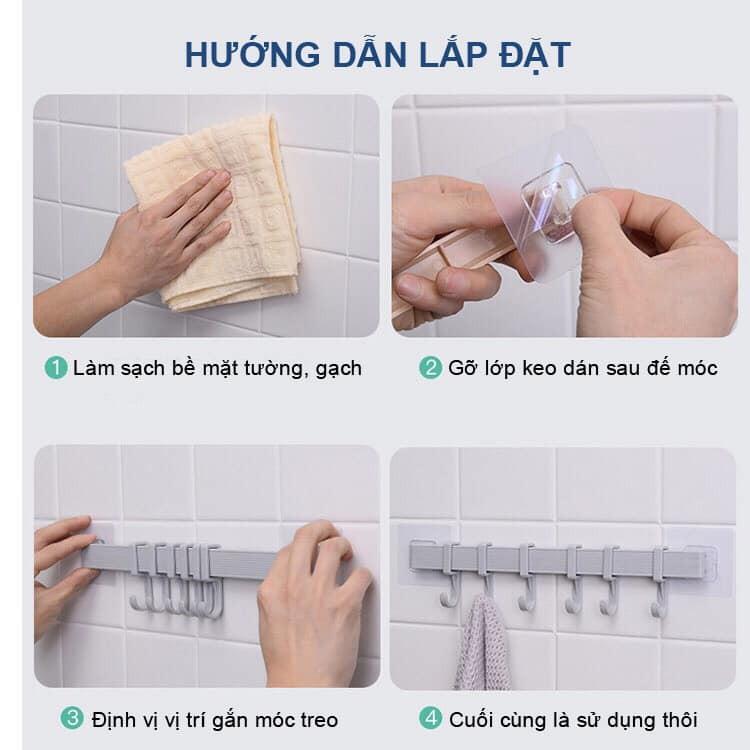 HƯỚNG DẪN LẮP ĐẶT

1 Làm sạch bề mặt tường, gạch

2 Gỡ lớp keo dán sau đế móc

3 Định vị vị trí gắn móc treo

4 Cuối cùng là sử dụng thôi