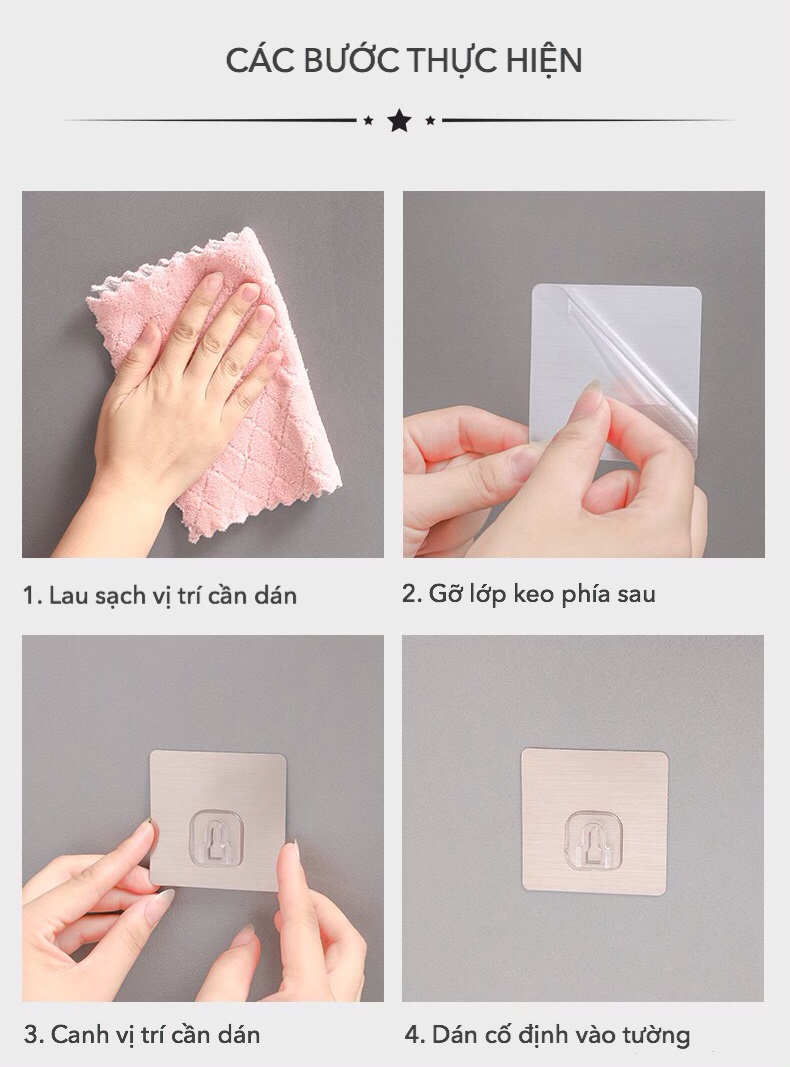 CÁC BƯỚC THỰC HIỆN

1. Lau sạch vị trí cần dán

2. Gỡ lớp keo phía sau

3. Canh vị trí cần dán

4. Dán cố định vào tường