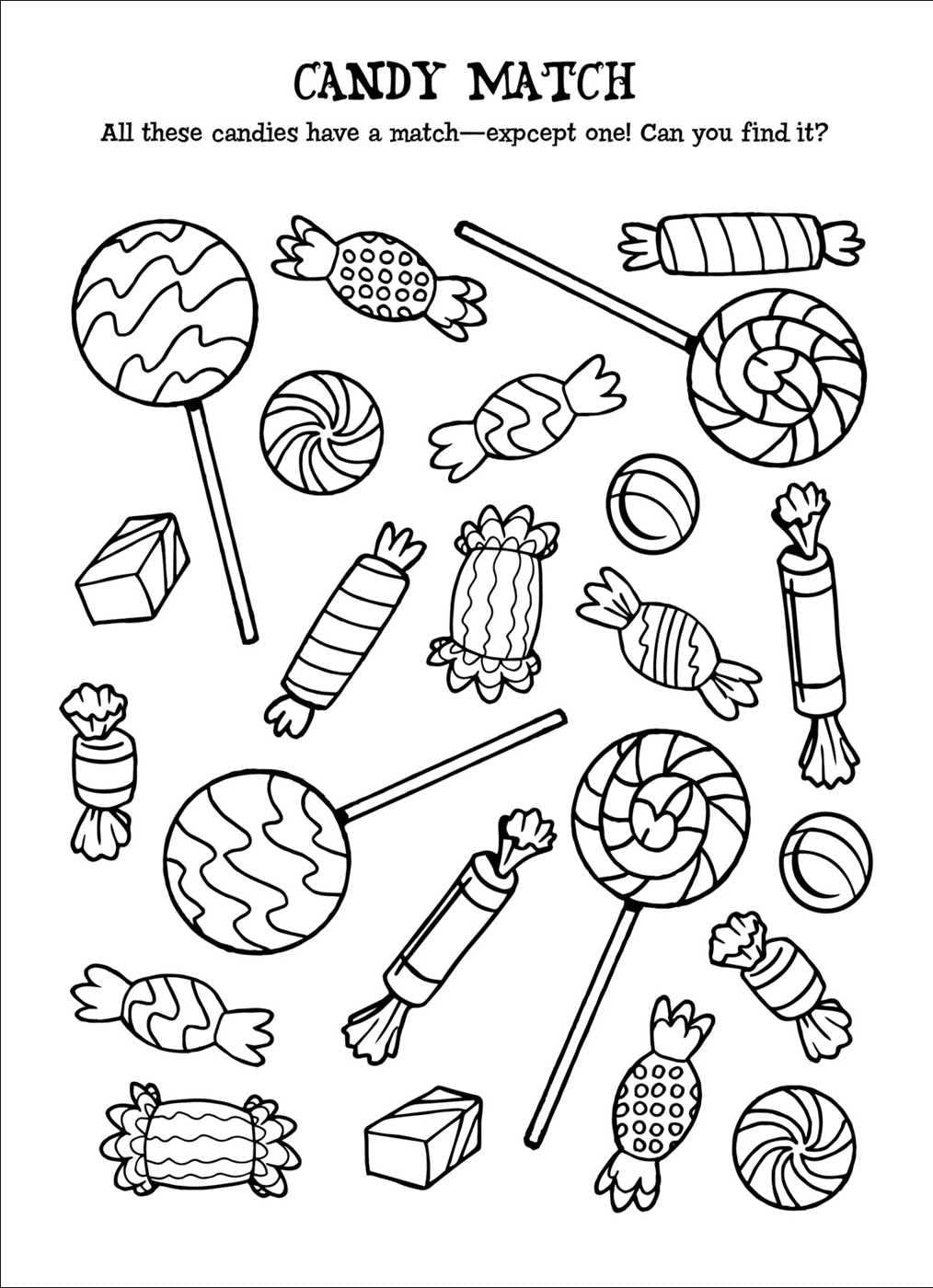 CANDY MATCH

All these candies have a match—expcept one! Can you find it?