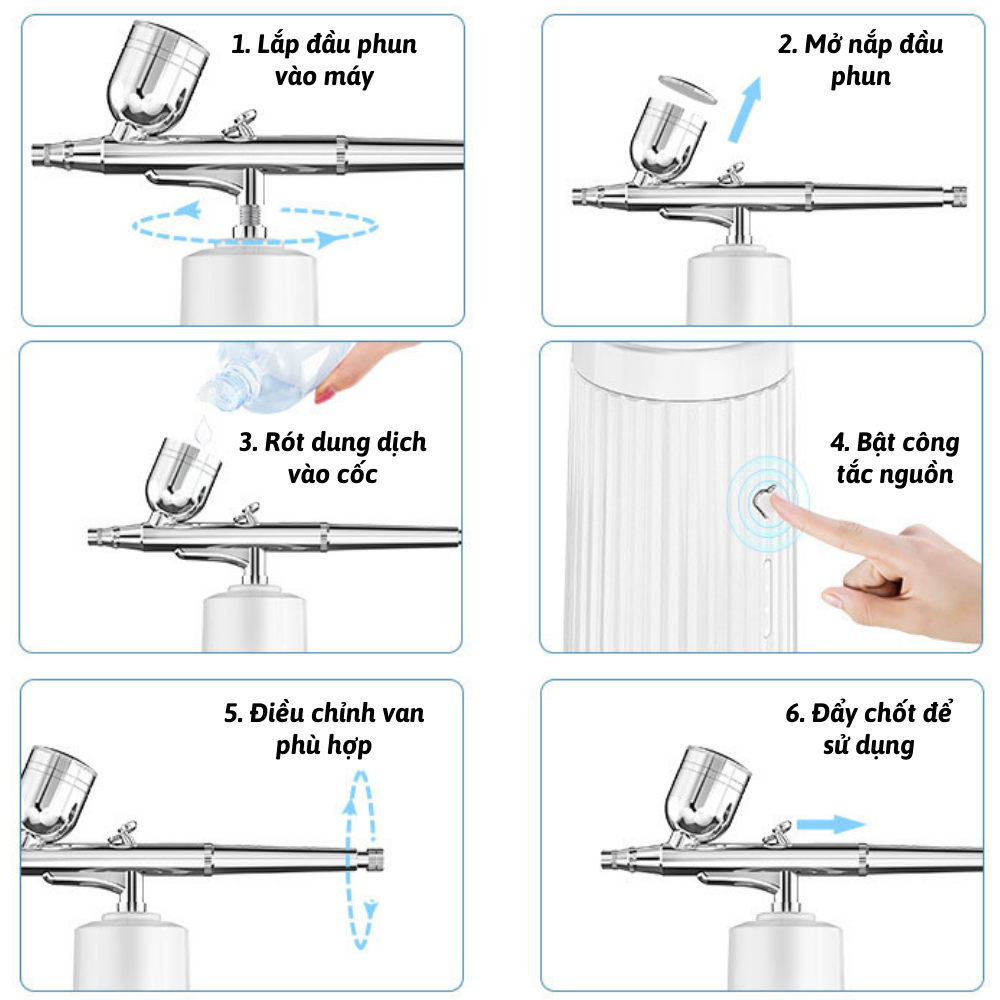 1. Lắp đầu phun vào máy

2. Mở nắp đầu phun

3. Rót dung dịch vào cốc

4. Bật công tắc nguồn

5. Điều chỉnh van phù hợp

6. Đẩy chốt để sử dụng