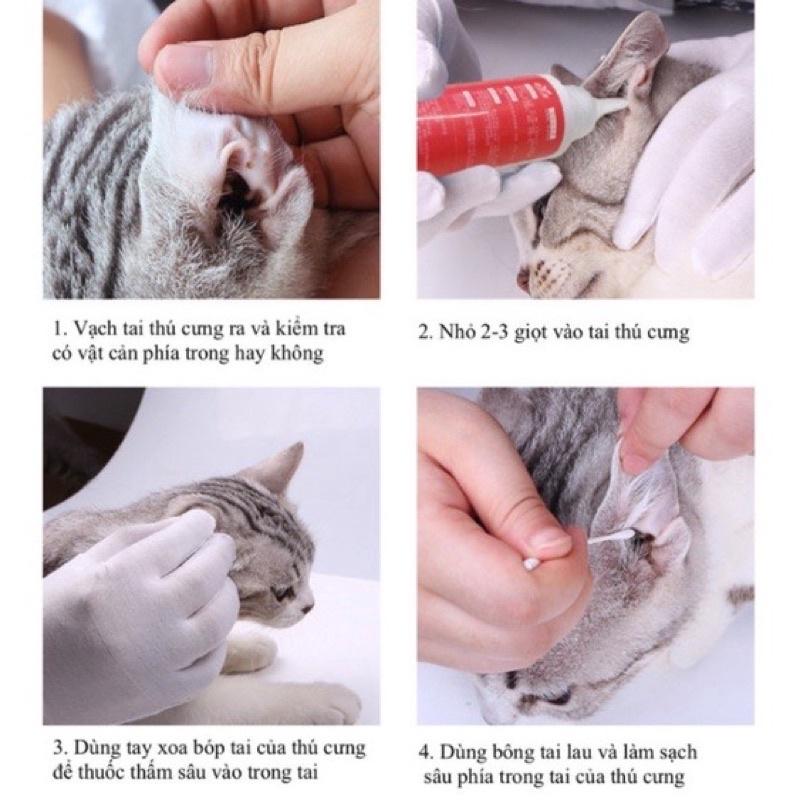 1. Vạch tai thú cưng ra và kiểm tra có vật cản phía trong hay không

2. Nhỏ 2-3 giọt vào tai thú cưng

3. Dùng tay xoa bóp tai của thú cưng để thuốc thấm sâu vào trong tai

4. Dùng bông tai lau và làm sạch sâu phía trong tai của thú cưng