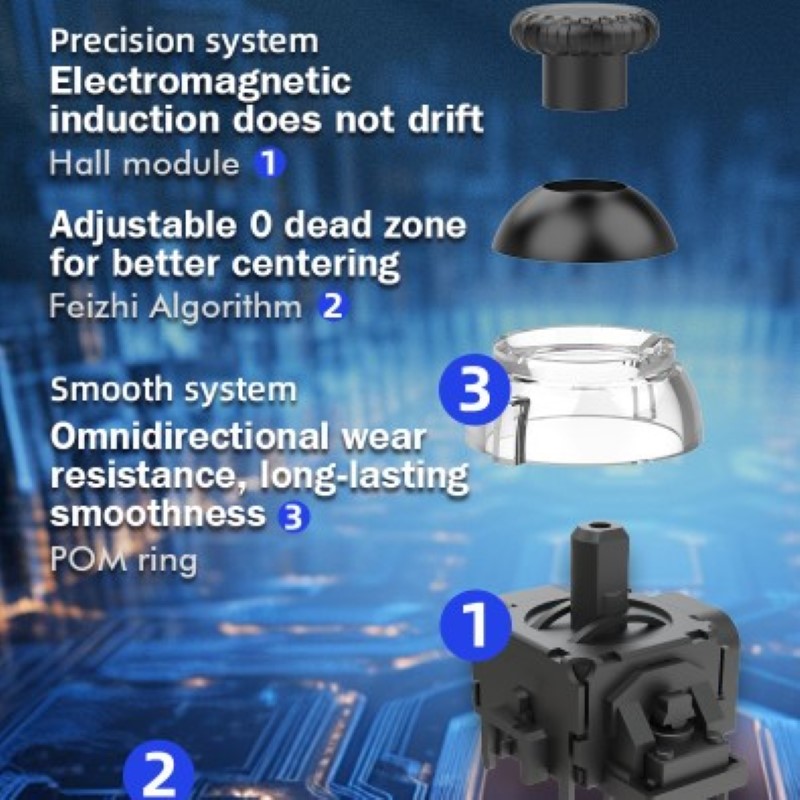 Precision system
Electromagnetic induction does not drift
Hall module 1

Adjustable 0 dead zone for better centering
Feizhi Algorithm 2

Smooth system
Omnidirectional wear resistance, long-lasting smoothness 3
POM ring

3

1

2