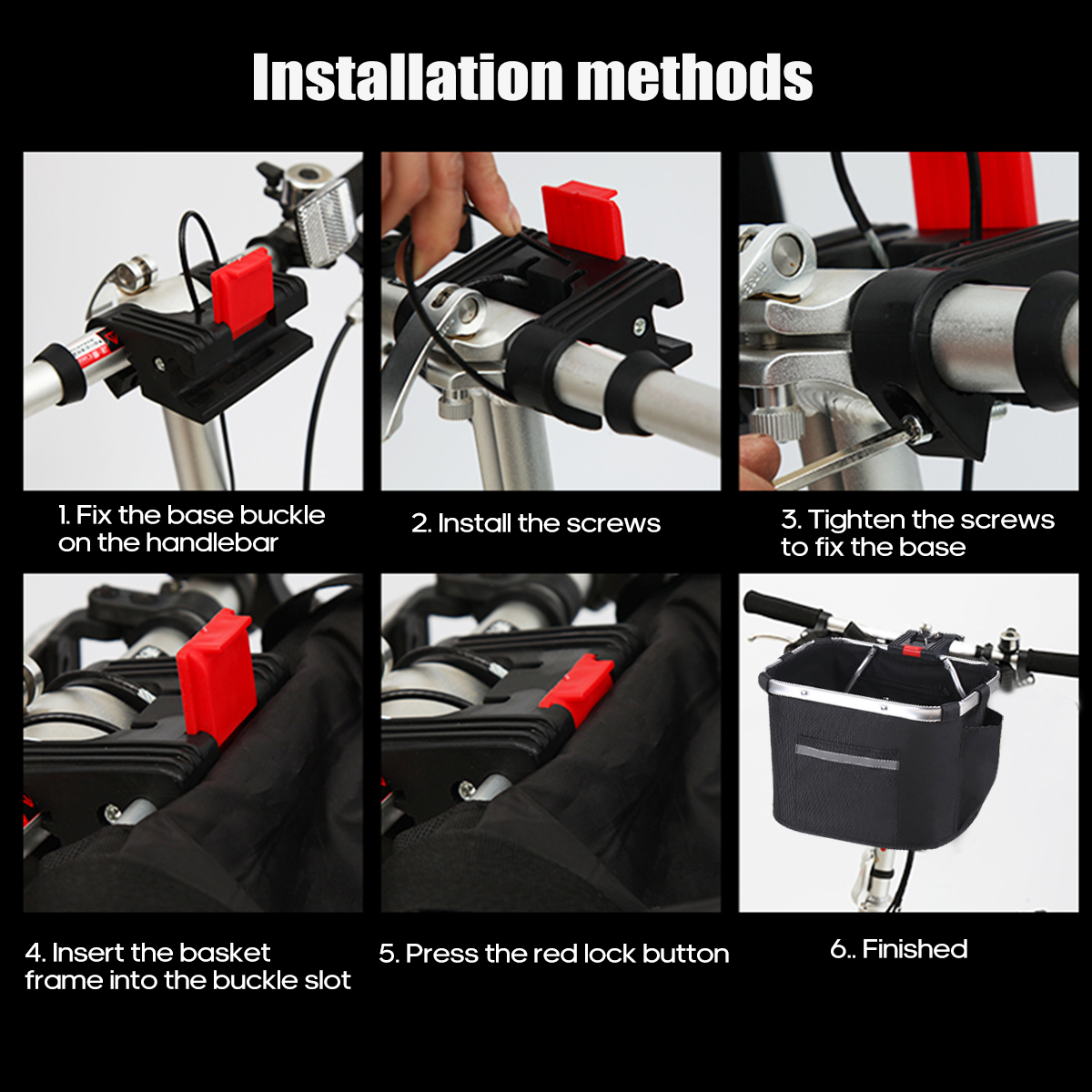 Installation methods

1. Fix the base buckle on the handlebar

2. Install the screws

3. Tighten the screws to fix the base

4. Insert the basket frame into the buckle slot

5. Press the red lock button

6.. Finished