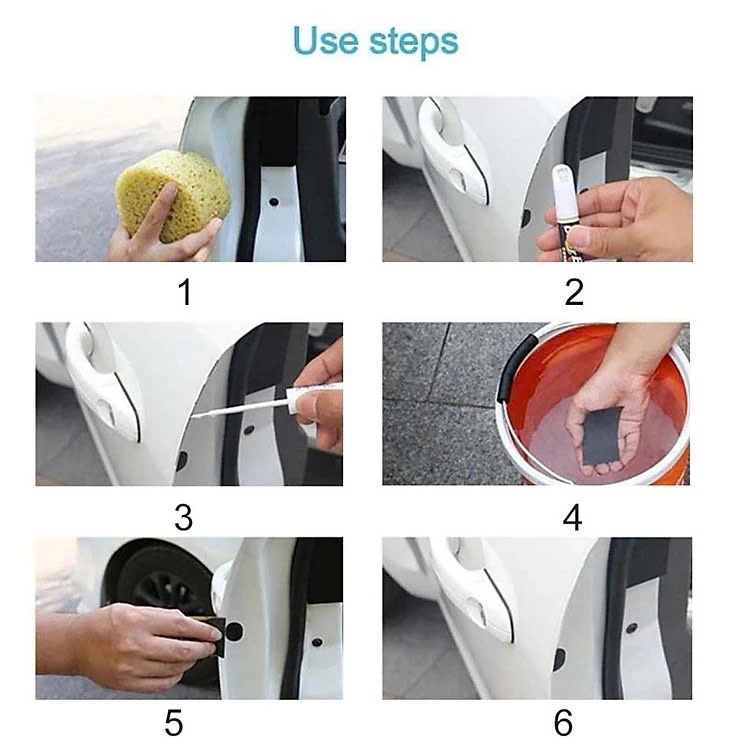 Use steps

1

2

3

4

5

6