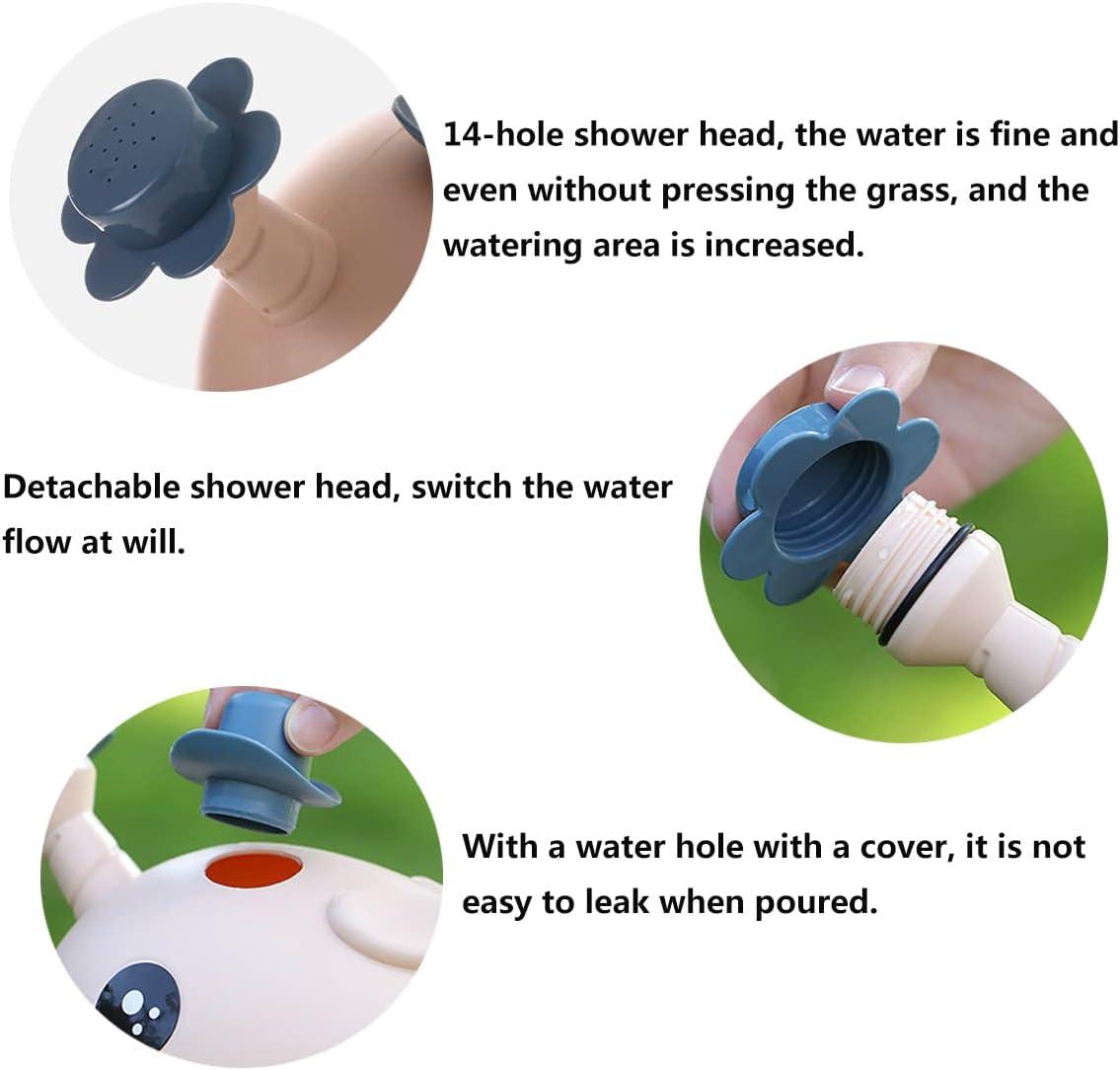 14-hole shower head, the water is fine and even without pressing the grass, and the watering area is increased.

Detachable shower head, switch the water flow at will.

With a water hole with a cover, it is not easy to leak when poured.