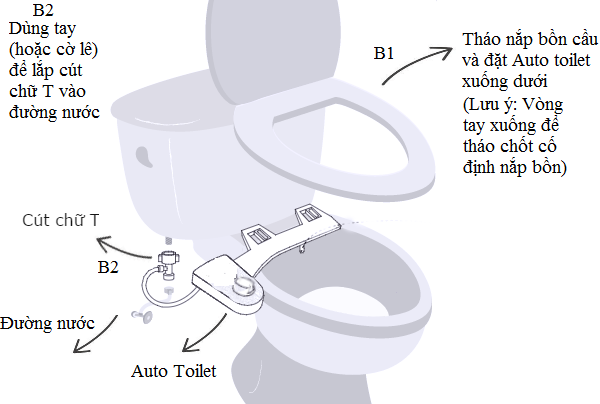 B2
Dùng tay (hoặc cờ lê) để lắp cút chữ T vào đường nước

B1

Tháo nắp bồn cầu và đặt Auto toilet xuống dưới (Lưu ý: Vòng tay xuống để tháo chốt cố định nắp bồn)

Cút chữ T

B2

Đường nước

Auto Toilet