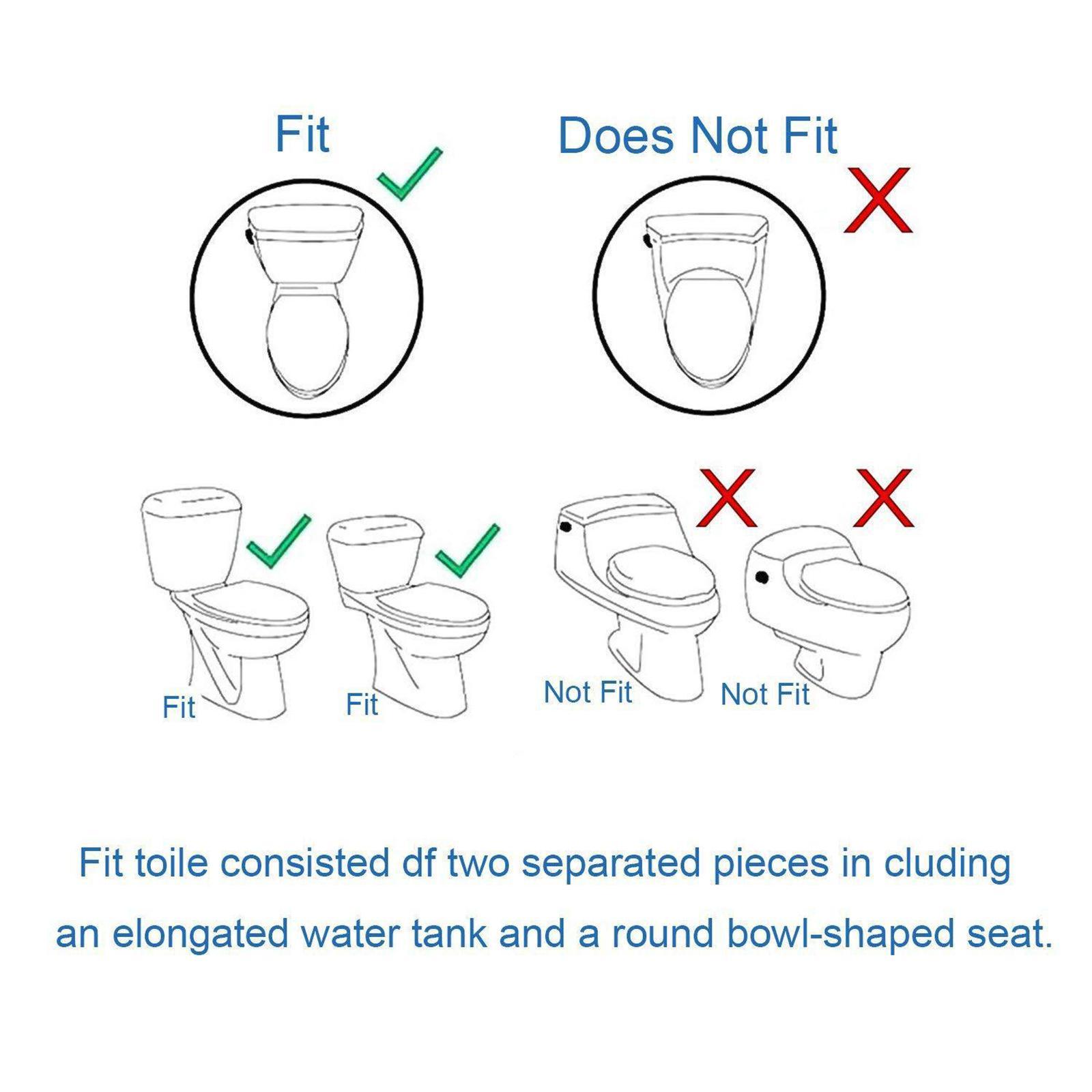 Fit

Does Not Fit

Fit

Fit

Not Fit

Not Fit

Fit toile consisted df two separated pieces in cluding an elongated water tank and a round bowl-shaped seat.