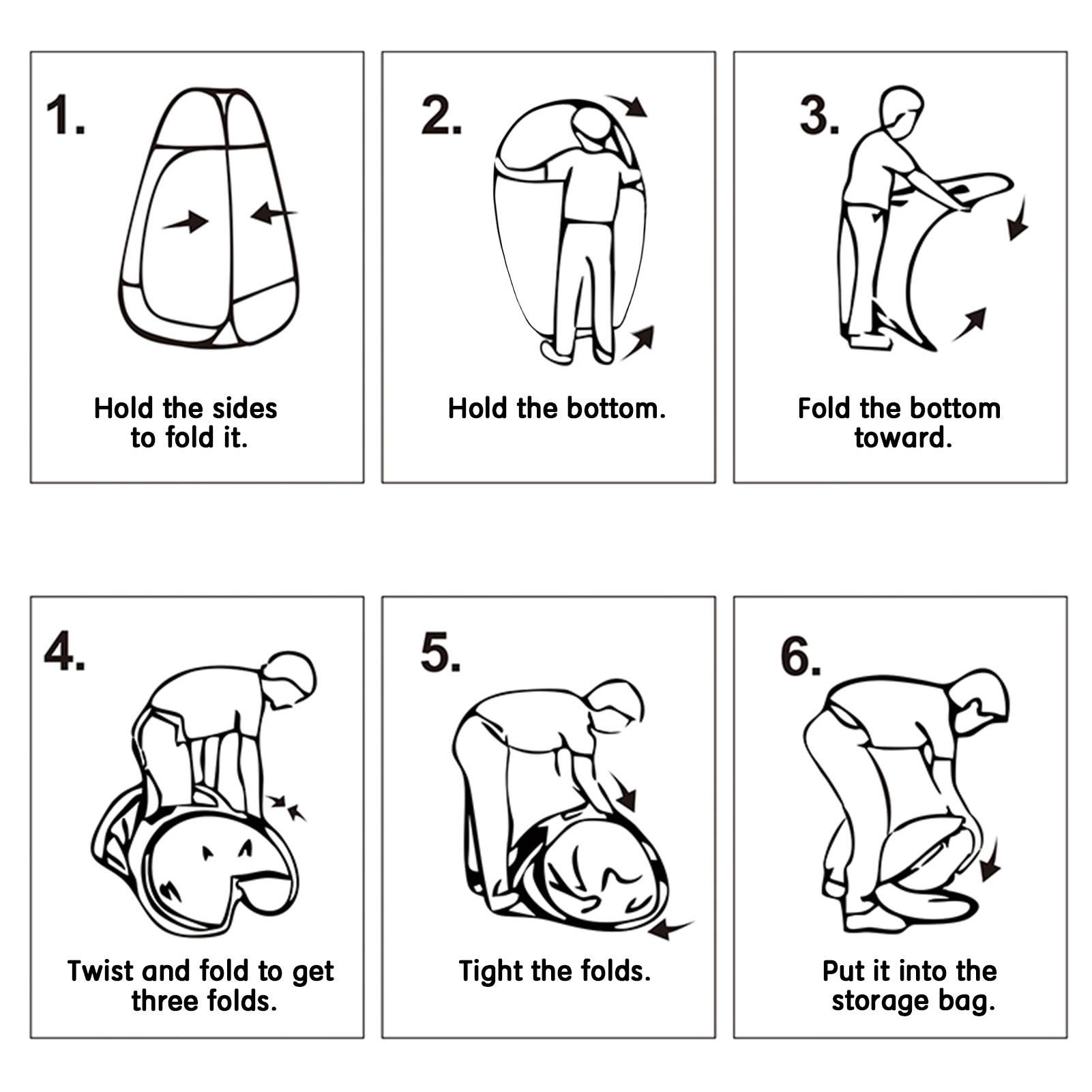 1.

Hold the sides to fold it.

2.

Hold the bottom.

3.

Fold the bottom toward.

4.

Twist and fold to get three folds.

5.

Tight the folds.

6.

Put it into the storage bag.