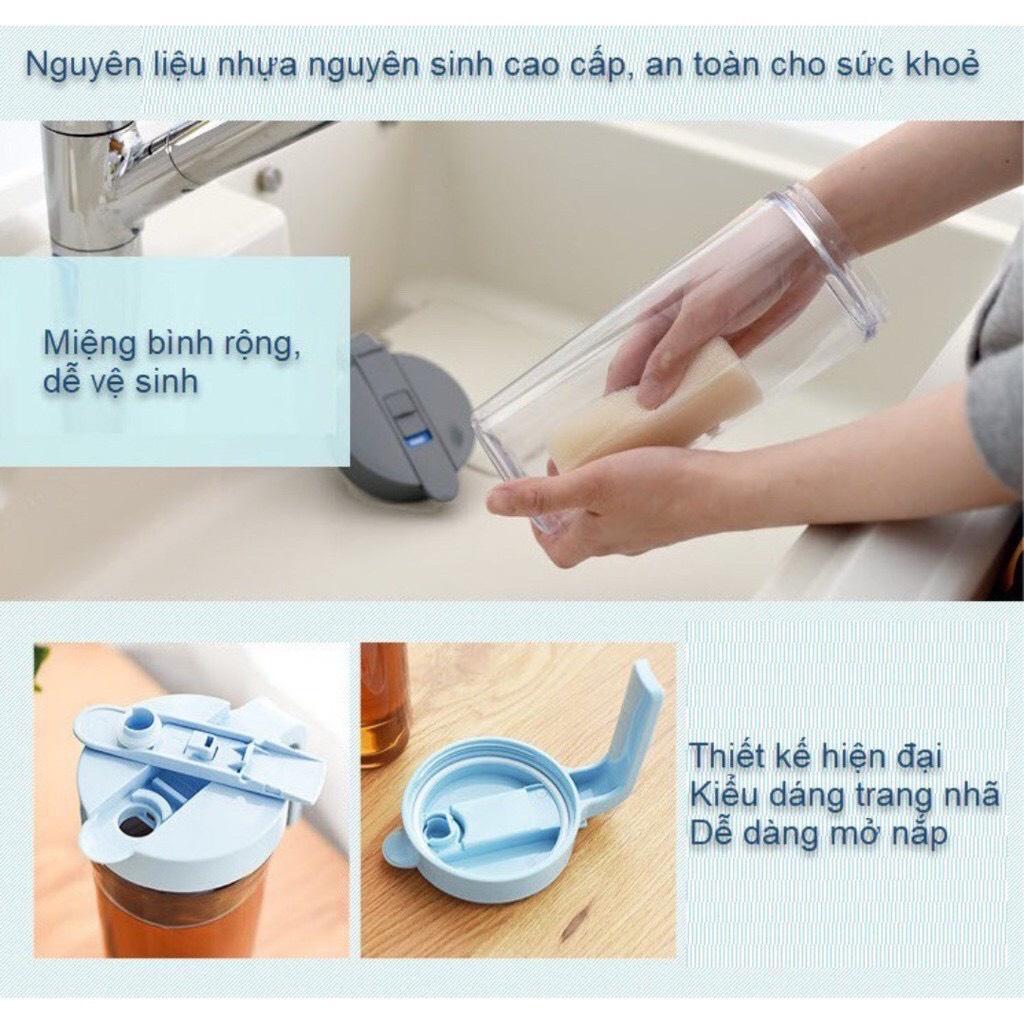 Nguyên liệu nhựa nguyên sinh cao cấp, an toàn cho sức khoẻ

Miệng bình rộng, dễ vệ sinh

Thiết kế hiện đại
Kiểu dáng trang nhã
Dễ dàng mở nắp