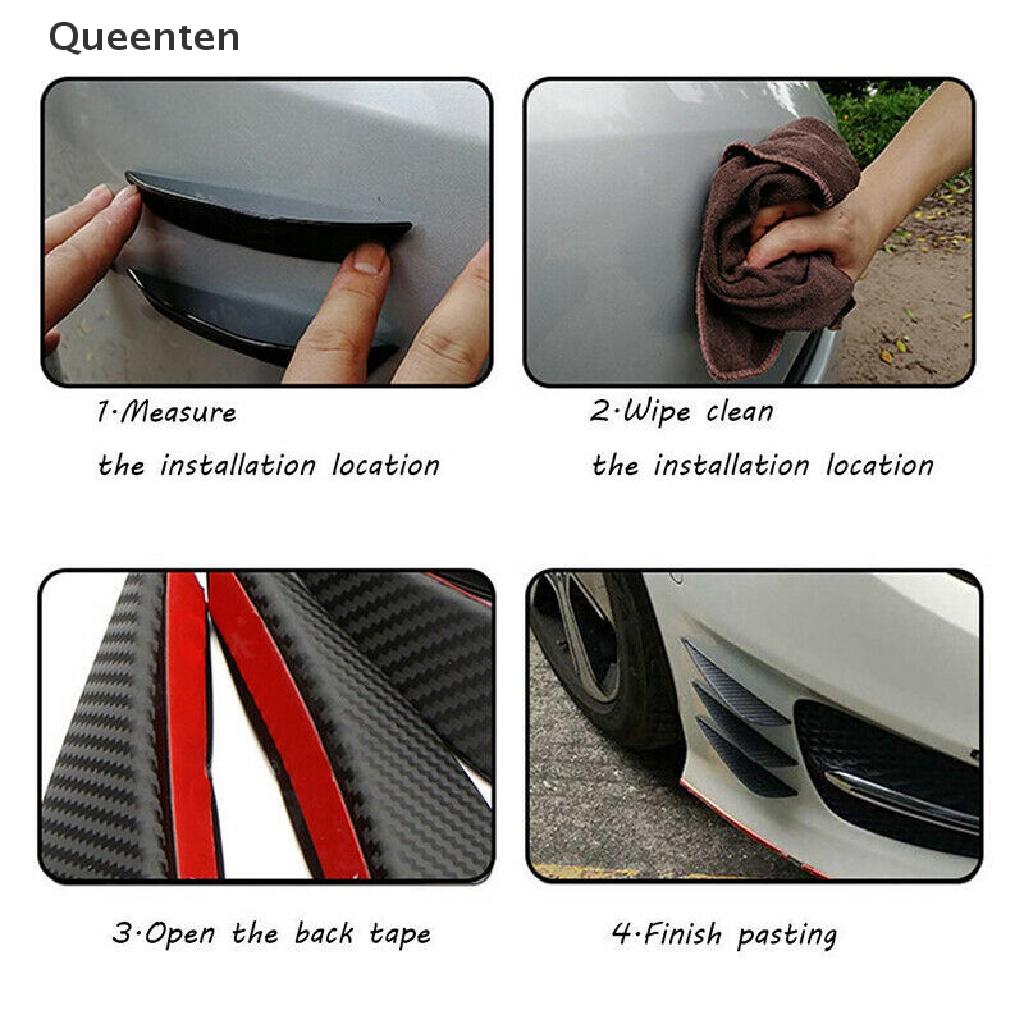 Queenten

1·Measure
the installation location

2·Wipe clean
the installation location

3·Open the back tape

4·Finish pasting