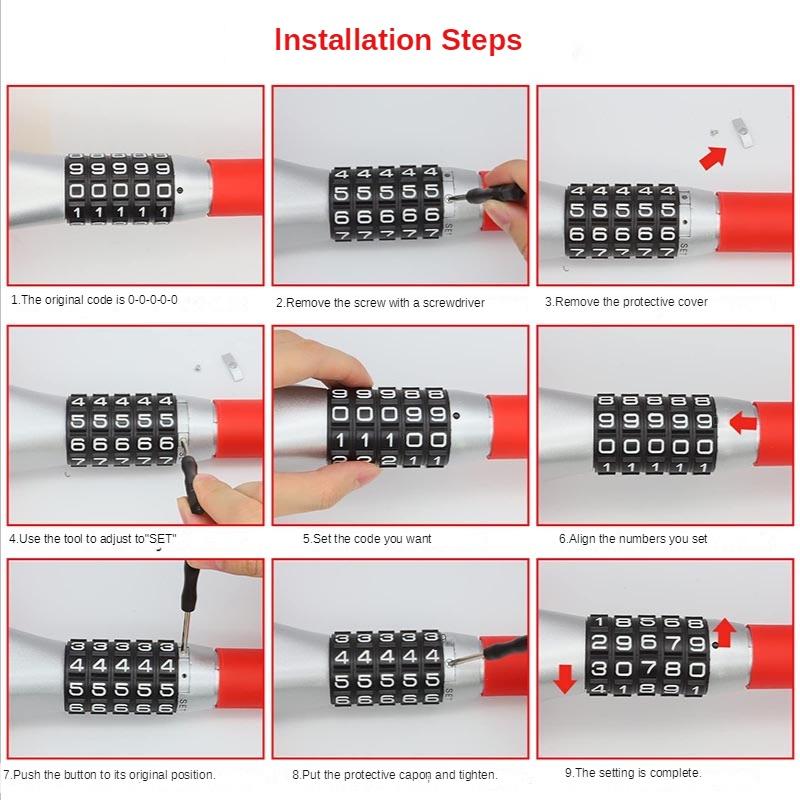 Installation Steps

99999
00000
11111

1.The original code is 0-0-0-0-0

44444
55555
66666
77777
SET

2.Remove the screw with a screwdriver

44444
55555
66666
77777
SET

3.Remove the protective cover

44444
55555
66666
77777

4.Use the tool to adjust to"SET"

99988
00099
11100
22211

5.Set the code you want

88888
99999
00000
11111

6.Align the numbers you set

33333
44444
55555
66666
SET

7.Push the button to its original position.

33333
44444
55555
66666
SET

8.Put the protective capon and tighten.

18568
29679
30780
41891

9.The setting is complete.