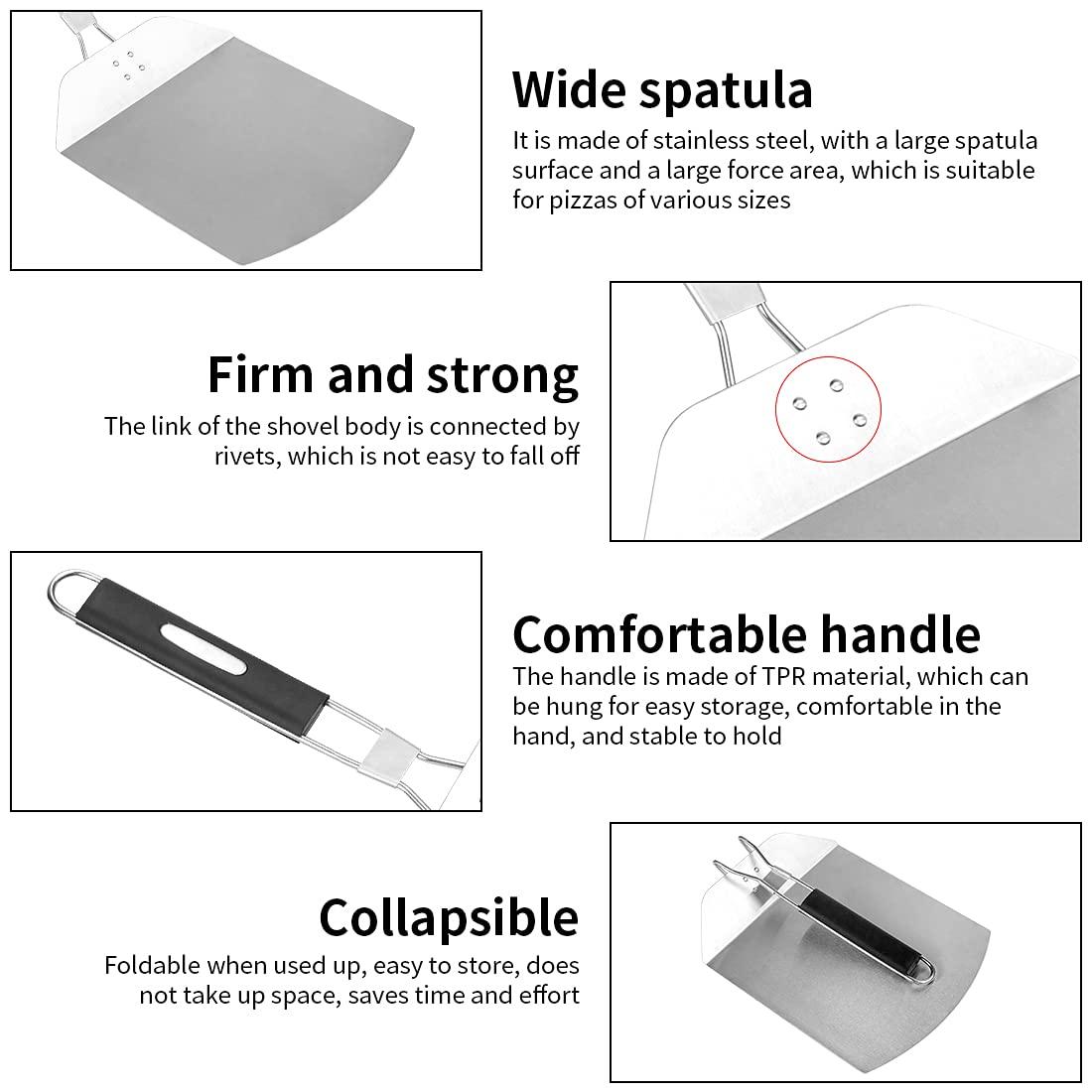 Wide spatula
It is made of stainless steel, with a large spatula surface and a large force area, which is suitable for pizzas of various sizes

Firm and strong
The link of the shovel body is connected by rivets, which is not easy to fall off

Comfortable handle
The handle is made of TPR material, which can be hung for easy storage, comfortable in the hand, and stable to hold

Collapsible
Foldable when used up, easy to store, does not take up space, saves time and effort