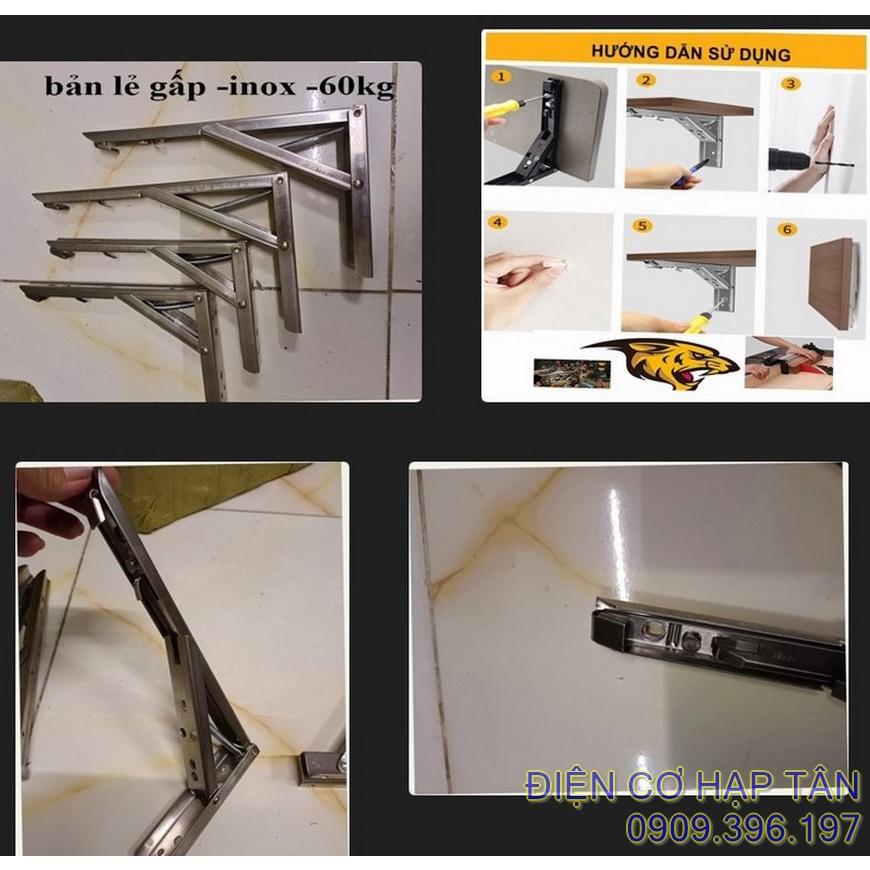 bản lẻ gấp -inox -60kg

HƯỚNG DẪN SỬ DỤNG

1

2

3

4

5

6

ĐIỆN CƠ HẠP TÂN
0909.396.197