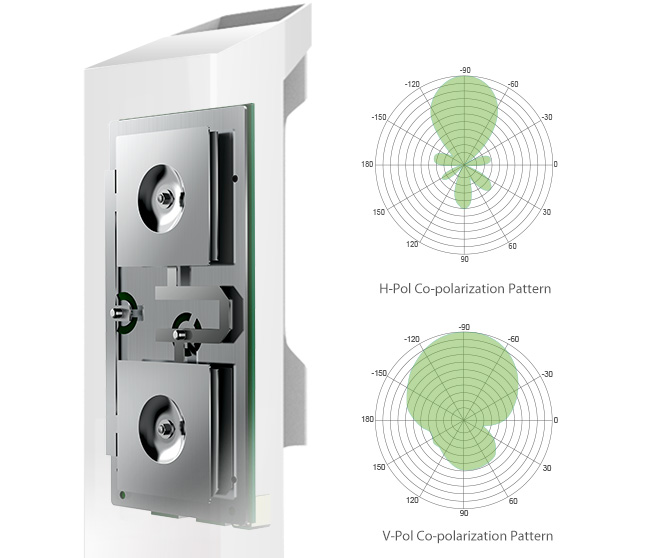 -90
-120
-60
-150
-30
180
0
150
30
120
60
90

H-Pol Co-polarization Pattern

-90
-120
-60
-150
-30
180
0
150
30
120
60
90

V-Pol Co-polarization Pattern