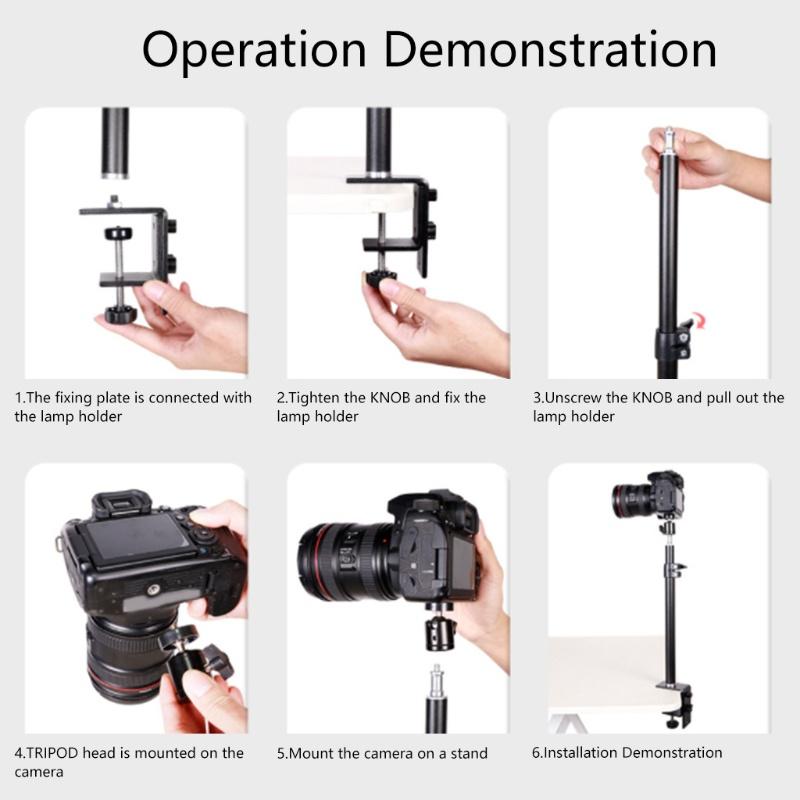 Operation Demonstration

1.The fixing plate is connected with the lamp holder

2.Tighten the KNOB and fix the lamp holder

3.Unscrew the KNOB and pull out the lamp holder

4.TRIPOD head is mounted on the camera

5.Mount the camera on a stand

6.Installation Demonstration