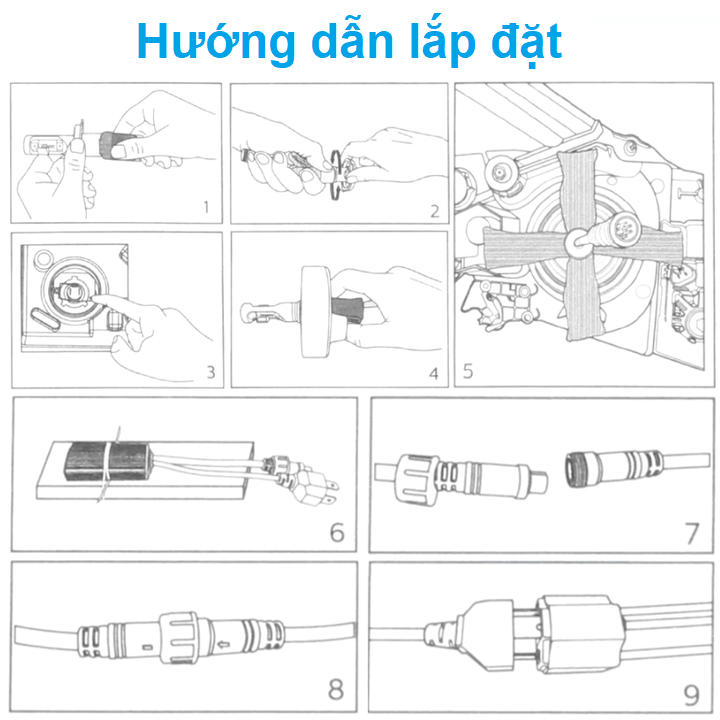 Hướng dẫn lắp đặt

1

2

3

4

5

6

7

8

9