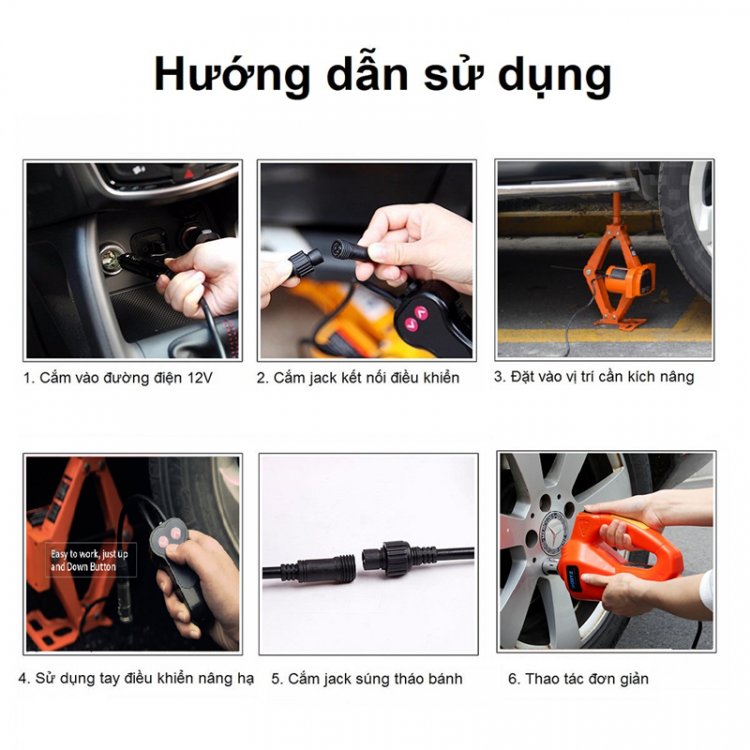 Hướng dẫn sử dụng

1. Cắm vào đường điện 12V

2. Cắm jack kết nối điều khiển

3. Đặt vào vị trí cần kích nâng

Easy to work, just up and Down Button

4. Sử dụng tay điều khiển nâng hạ

5. Cắm jack súng tháo bánh

6. Thao tác đơn giản