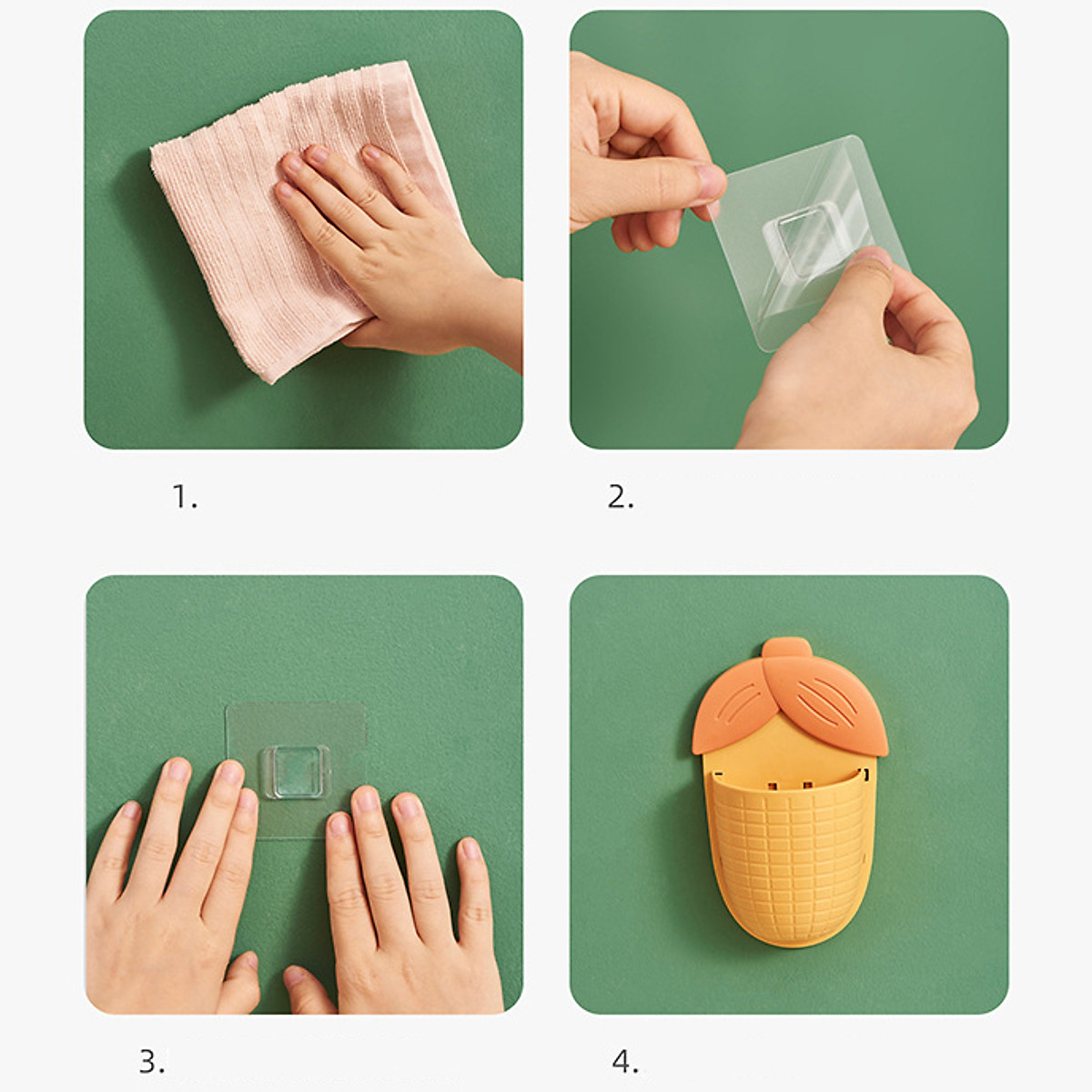 1.

2.

3.

4.