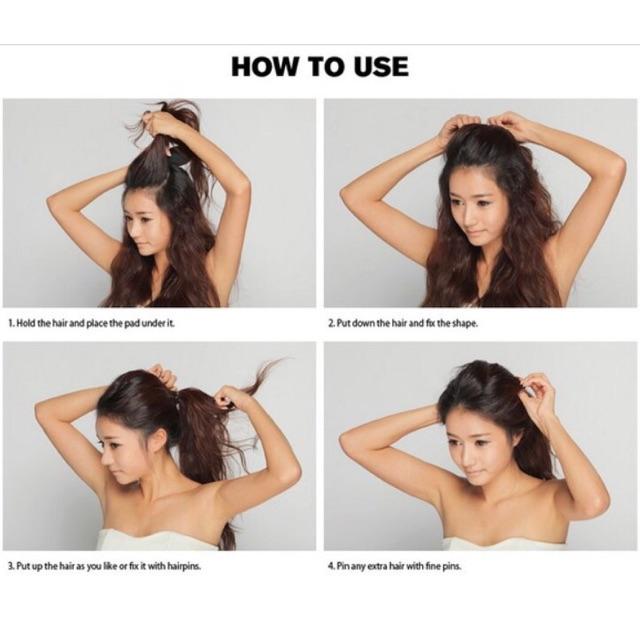 HOW TO USE

1. Hold the hair and place the pad under it.

2. Put down the hair and fix the shape.

3. Put up the hair as you like or fix it with hairpins.

4. Pin any extra hair with fine pins.