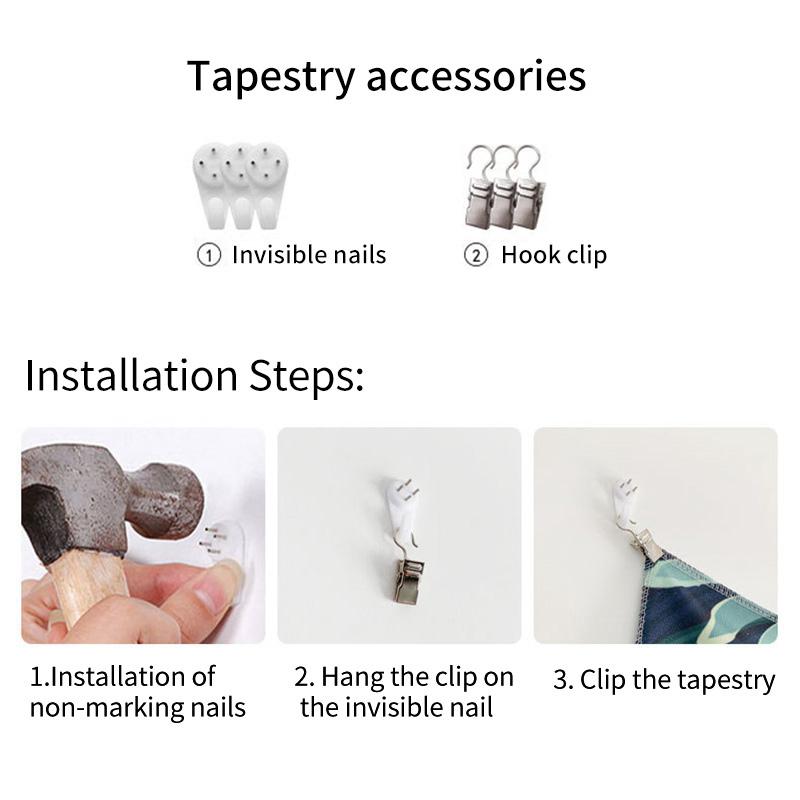 Tapestry accessories

① Invisible nails

② Hook clip

Installation Steps:

1.Installation of non-marking nails

2. Hang the clip on the invisible nail

3. Clip the tapestry