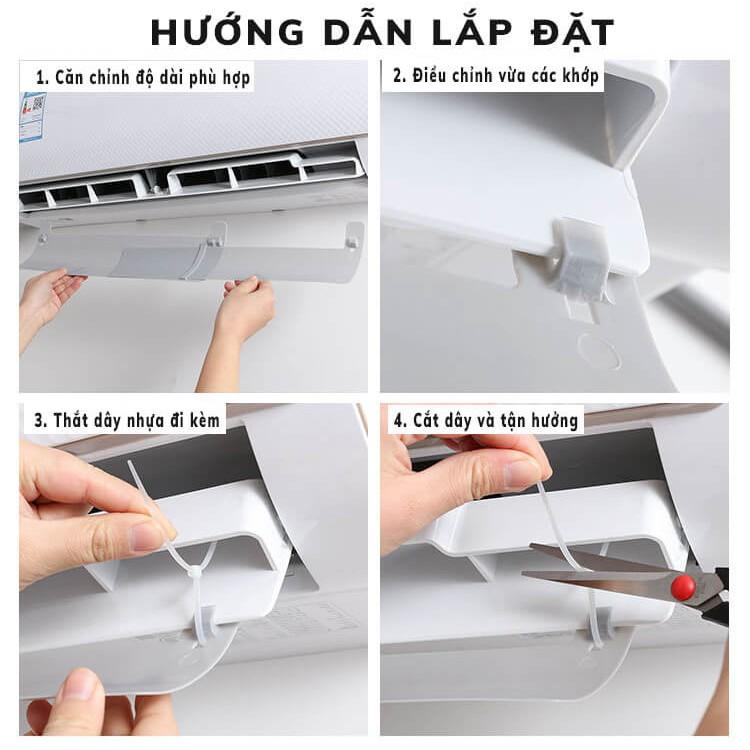 HƯỚNG DẪN LẮP ĐẶT

1. Căn chỉnh độ dài phù hợp

2. Điều chỉnh vừa các khớp

3. Thắt dây nhựa đi kèm

4. Cắt dây và tận hưởng