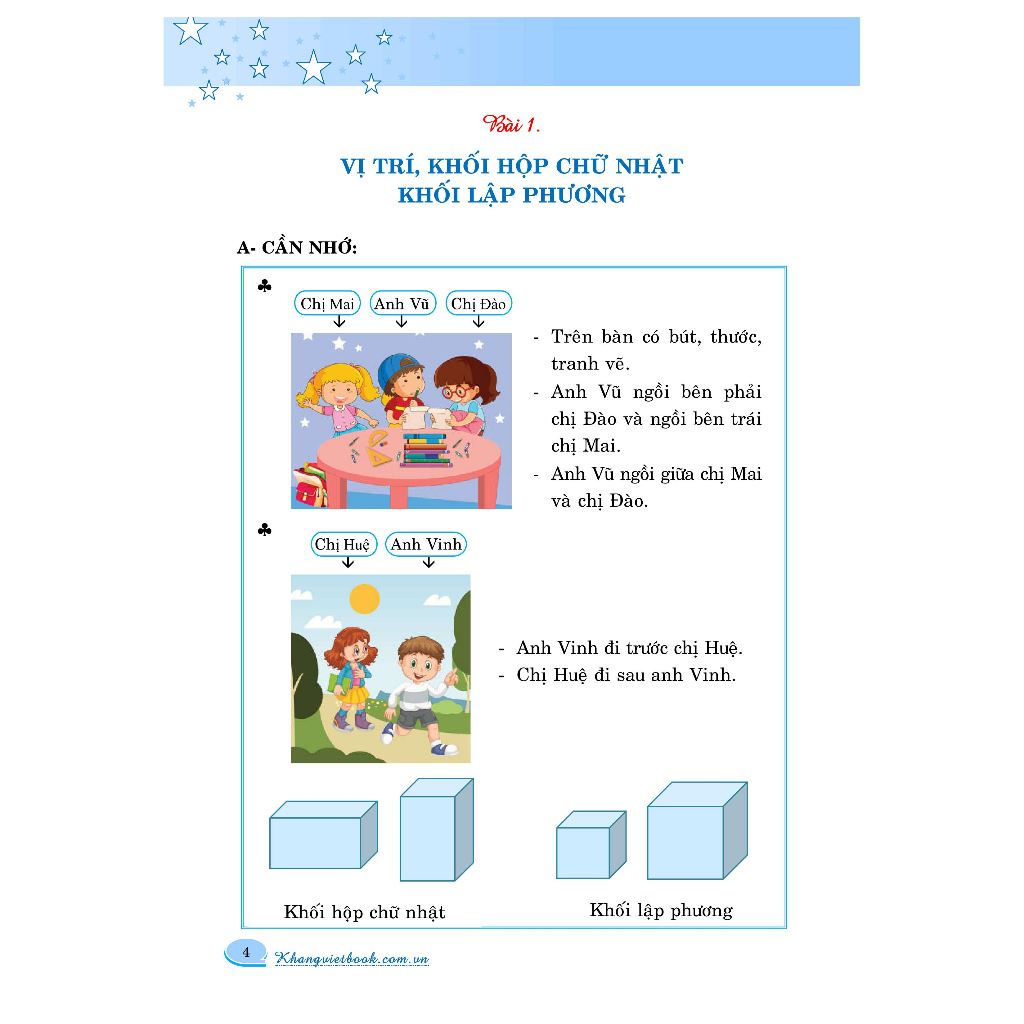 Bài 1.

VỊ TRÍ, KHỐI HỘP CHỮ NHẬT
KHỐI LẬP PHƯƠNG

A- CẦN NHỚ:

♣

Chị Mai Anh Vũ Chị Đào

- Trên bàn có bút, thước, tranh vẽ.
- Anh Vũ ngồi bên phải chị Đào và ngồi bên trái chị Mai.
- Anh Vũ ngồi giữa chị Mai và chị Đào.

♣

Chị Huệ Anh Vinh

- Anh Vinh đi trước chị Huệ.
- Chị Huệ đi sau anh Vinh.

Khối hộp chữ nhật

Khối lập phương

4 Khangvietbook.com.vn