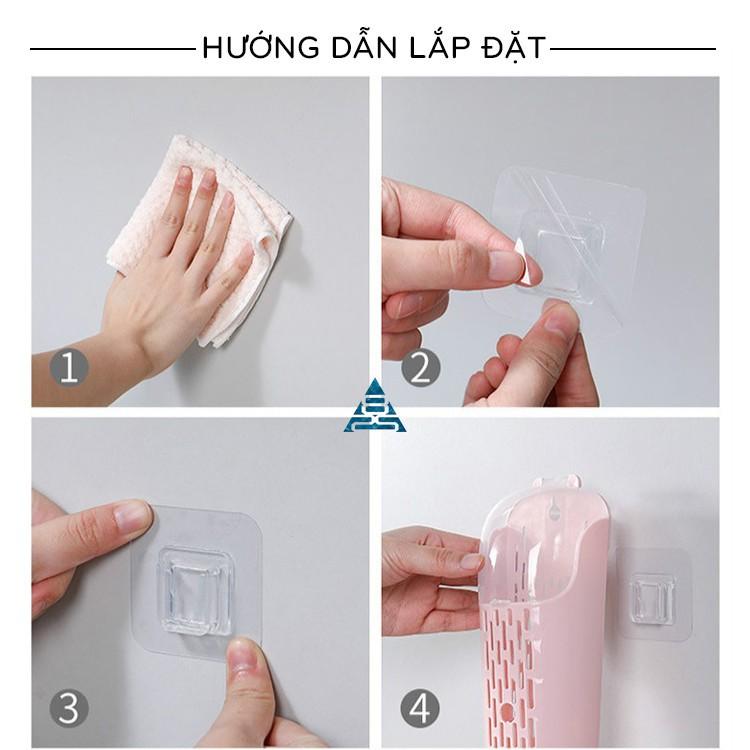 HƯỚNG DẪN LẮP ĐẶT

1

2

3

4