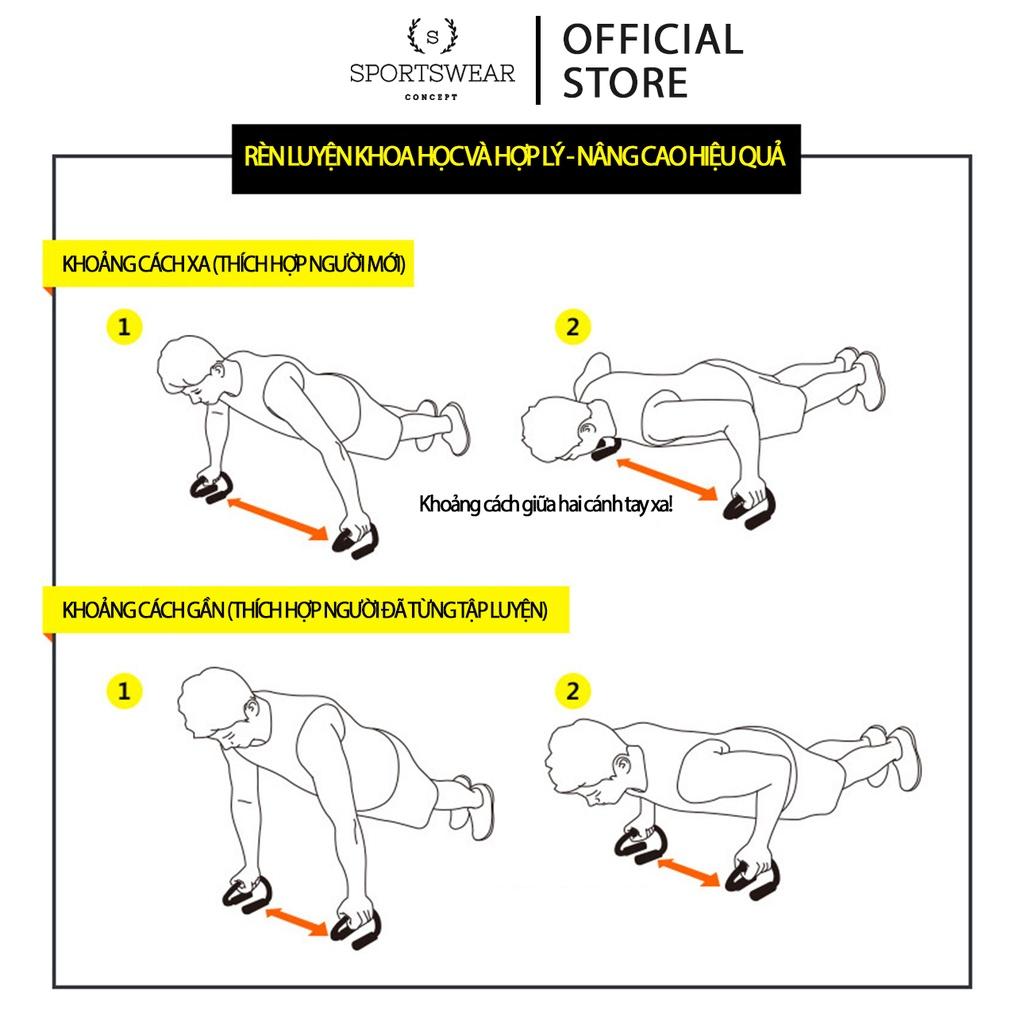 S
SPORTSWEAR
CONCEPT

OFFICIAL
STORE

RÈN LUYỆN KHOA HỌC VÀ HỢP LÝ - NÂNG CAO HIỆU QUẢ

KHOẢNG CÁCH XA (THÍCH HỢP NGƯỜI MỚI)

1

2

Khoảng cách giữa hai cánh tay xa!

KHOẢNG CÁCH GẦN (THÍCH HỢP NGƯỜI ĐÃ TỪNG TẬP LUYỆN)

1

2