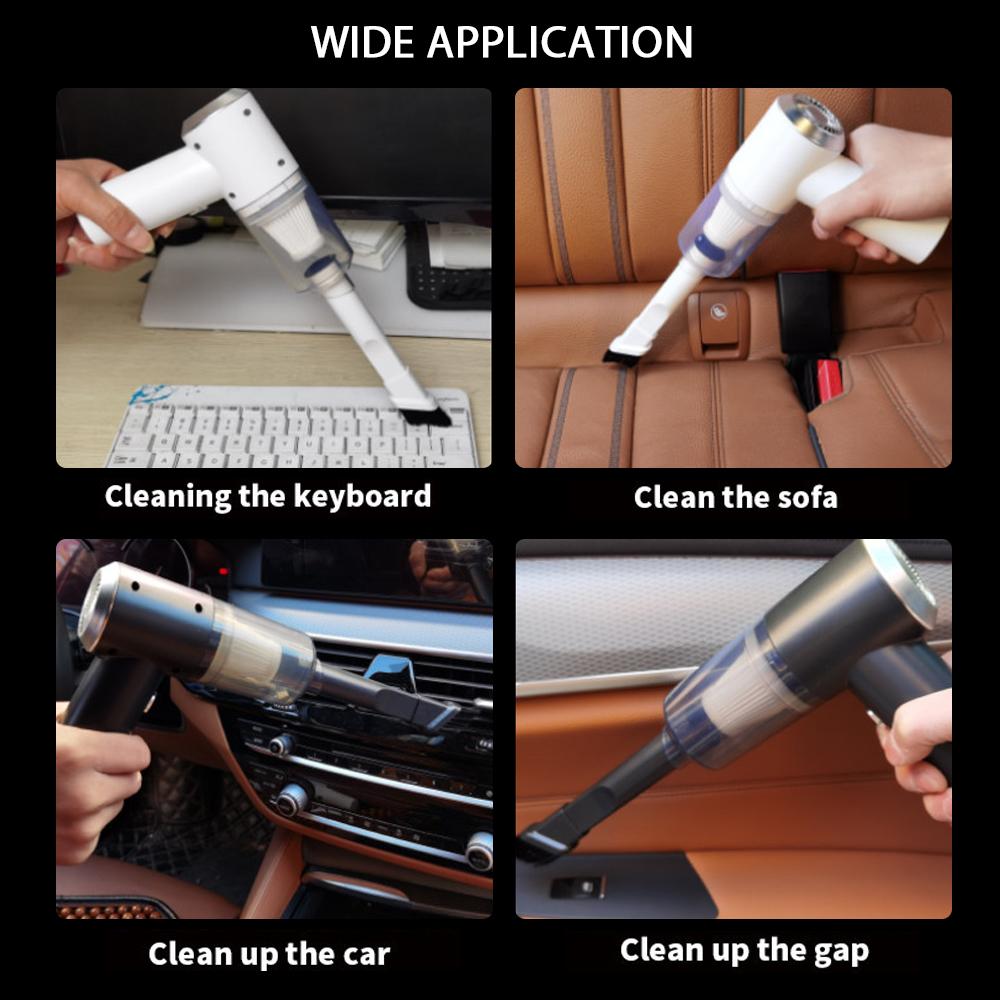 WIDE APPLICATION

Cleaning the keyboard

Clean the sofa

Clean up the car

Clean up the gap