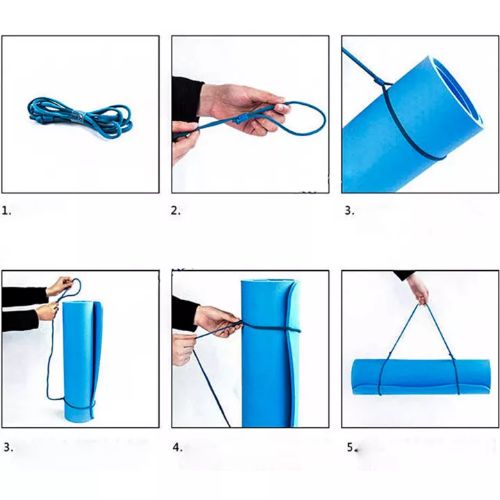 1.

2.

3.

3.

4.

5.