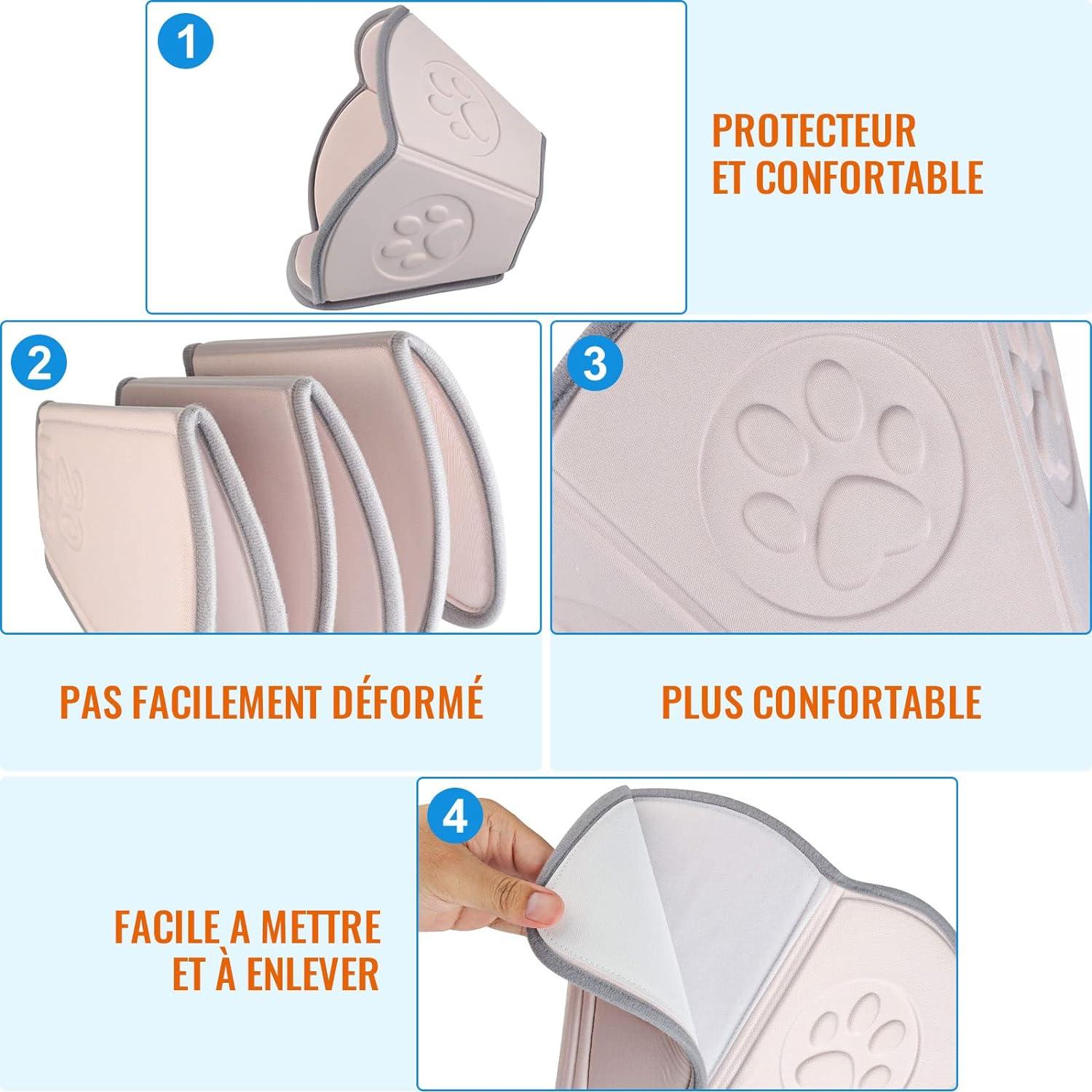 1

PROTECTEUR ET CONFORTABLE

2

3

PAS FACILEMENT DÉFORMÉ

PLUS CONFORTABLE

4

FACILE A METTRE ET À ENLEVER